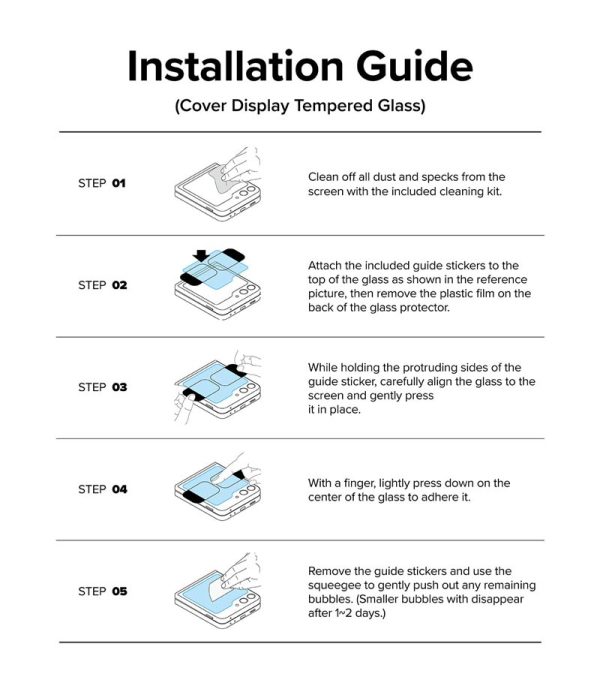 Installation Guide

(Cover Display Tempered Glass)

STEP 01

Clean off all dust and specks from the screen with the included cleaning kit.

STEP 02

Attach the included guide stickers to the top of the glass as shown in the reference picture, then remove the plastic film on the back of the glass protector.

STEP 03

While holding the protruding sides of the guide sticker, carefully align the glass to the screen and gently press it in place.

STEP 04

With a finger, lightly press down on the center of the glass to adhere it.

STEP 05

Remove the guide stickers and use the squeegee to gently push out any remaining bubbles. (Smaller bubbles with disappear after 1~2 days.)