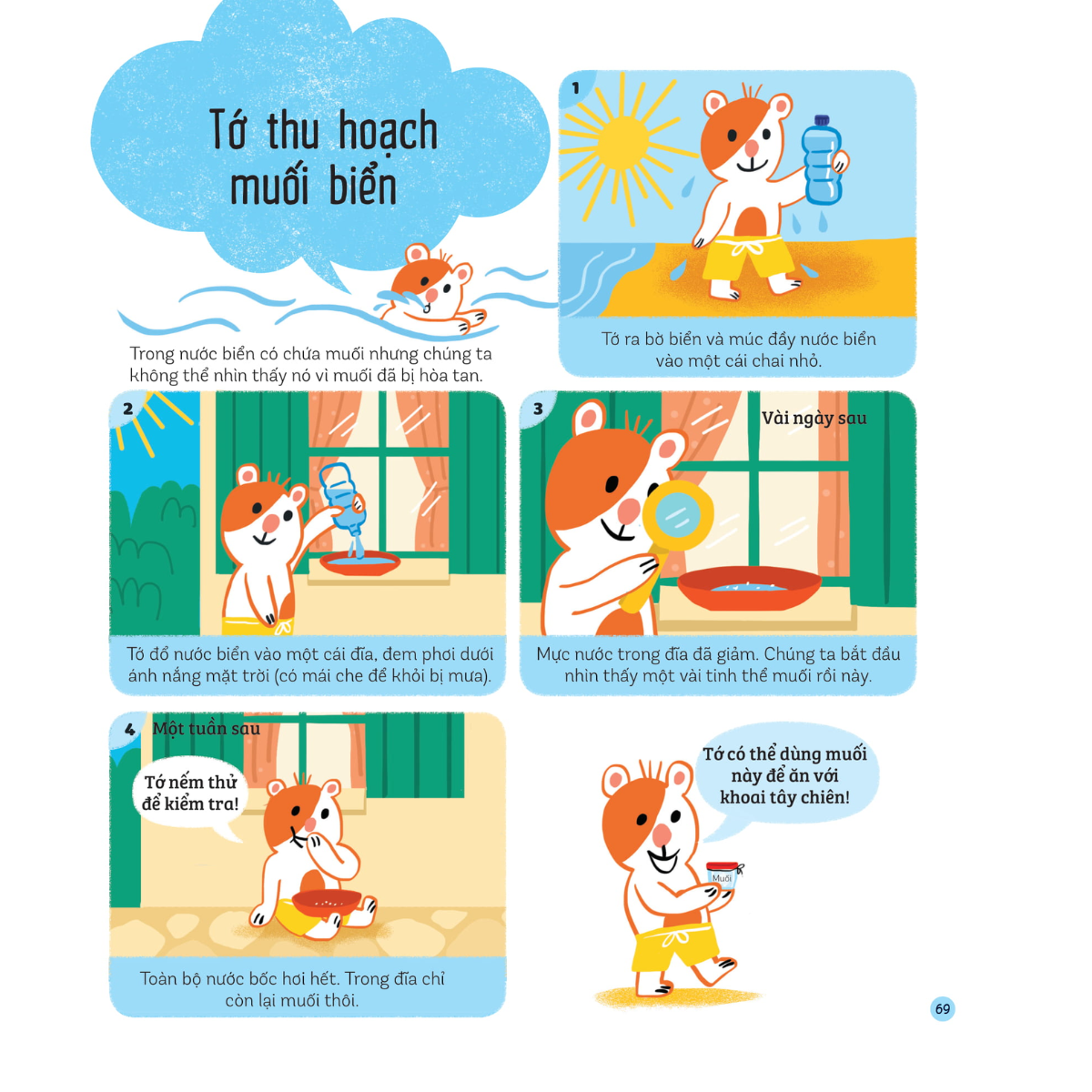 Tớ thu hoạch muối biển

Trong nước biển có chứa muối nhưng chúng ta không thể nhìn thấy nó vì muối đã bị hòa tan.

1

Tớ ra bờ biển và múc đầy nước biển vào một cái chai nhỏ.

2

Tớ đổ nước biển vào một cái đĩa, đem phơi dưới ánh nắng mặt trời (có mái che để khỏi bị mưa).

3

Vài ngày sau

Mực nước trong đĩa đã giảm. Chúng ta bắt đầu nhìn thấy một vài tinh thể muối rồi này.

4

Một tuần sau

Tớ nếm thử để kiểm tra!

Toàn bộ nước bốc hơi hết. Trong đĩa chỉ còn lại muối thôi.

Tớ có thể dùng muối này để ăn với khoai tây chiên!

Muối

69