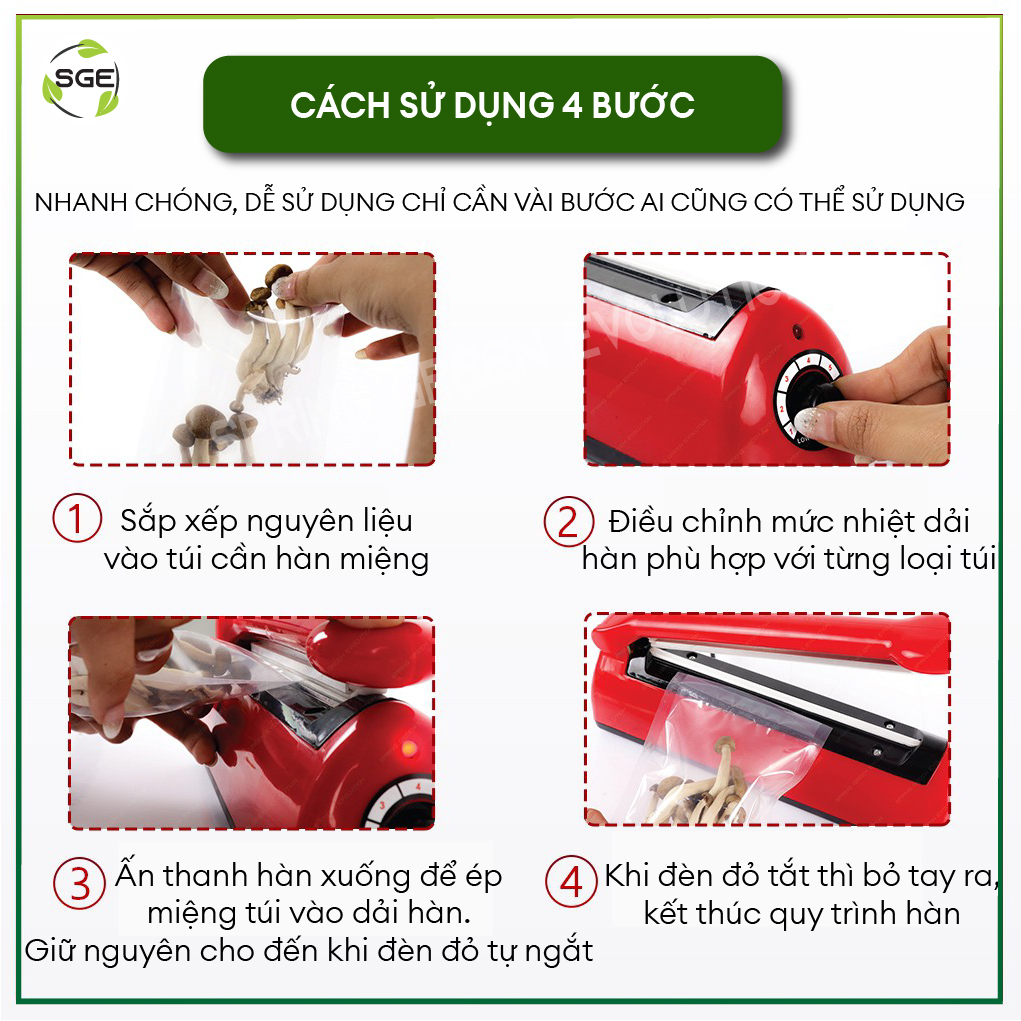 SGE

CÁCH SỬ DỤNG 4 BƯỚC

NHANH CHÓNG, DỄ SỬ DỤNG CHỈ CẦN VÀI BƯỚC AI CŨNG CÓ THỂ SỬ DỤNG

1 Sắp xếp nguyên liệu vào túi cần hàn miệng

2 Điều chỉnh mức nhiệt dải hàn phù hợp với từng loại túi

3 Ấn thanh hàn xuống để ép miệng túi vào dải hàn. Giữ nguyên cho đến khi đèn đỏ tự ngắt

4 Khi đèn đỏ tắt thì bỏ tay ra, kết thúc quy trình hàn