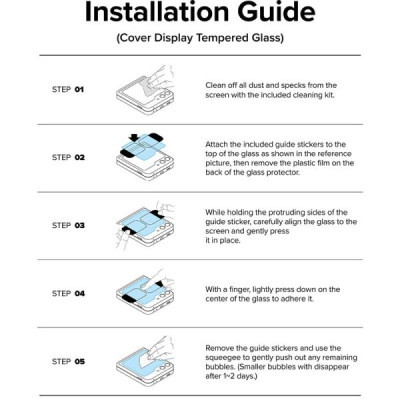 Installation Guide

(Cover Display Tempered Glass)

STEP 01

Clean off all dust and specks from the screen with the included cleaning kit.

STEP 02

Attach the included guide stickers to the top of the glass as shown in the reference picture, then remove the plastic film on the back of the glass protector.

STEP 03

While holding the protruding sides of the guide sticker, carefully align the glass to the screen and gently press it in place.

STEP 04

With a finger, lightly press down on the center of the glass to adhere it.

STEP 05

Remove the guide stickers and use the squeegee to gently push out any remaining bubbles. (Smaller bubbles with disappear after 1~2 days.)