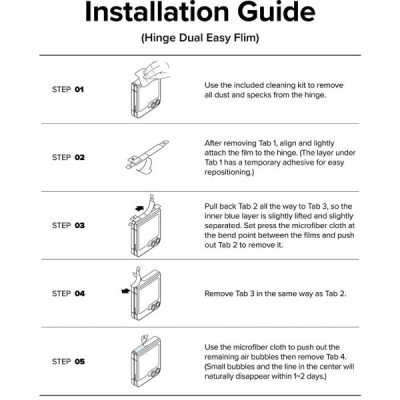 Installation Guide

(Hinge Dual Easy Flim)

STEP 01

Use the included cleaning kit to remove all dust and specks from the hinge.

STEP 02

After removing Tab 1, align and lightly attach the film to the hinge. (The layer under Tab 1 has a temporary adhesive for easy repositioning.)

STEP 03

Pull back Tab 2 all the way to Tab 3, so the inner blue layer is slightly lifted and slightly separated. Set press the microfiber cloth at the bend point between the films and push out Tab 2 to remove it.

STEP 04

Remove Tab 3 in the same way as Tab 2.

STEP 05

Use the microfiber cloth to push out the remaining air bubbles then remove Tab 4. (Small bubbles and the line in the center will naturally disappear within 1~2 days.)