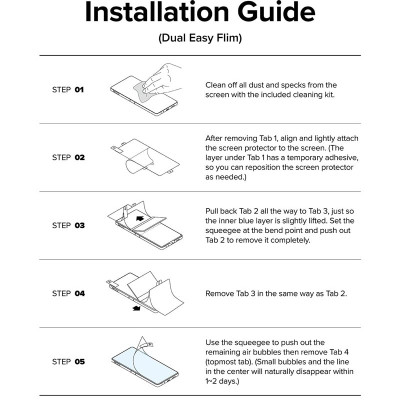 Installation Guide

(Dual Easy Flim)

STEP 01

Clean off all dust and specks from the screen with the included cleaning kit.

STEP 02

After removing Tab 1, align and lightly attach the screen protector to the screen. (The layer under Tab 1 has a temporary adhesive, so you can reposition the screen protector as needed.)

STEP 03

Pull back Tab 2 all the way to Tab 3, just so the inner blue layer is slightly lifted. Set the squeegee at the bend point and push out Tab 2 to remove it completely.

STEP 04

Remove Tab 3 in the same way as Tab 2.

STEP 05

Use the squeegee to push out the remaining air bubbles then remove Tab 4 (topmost tab). (Small bubbles and the line in the center will naturally disappear within 1~2 days.)