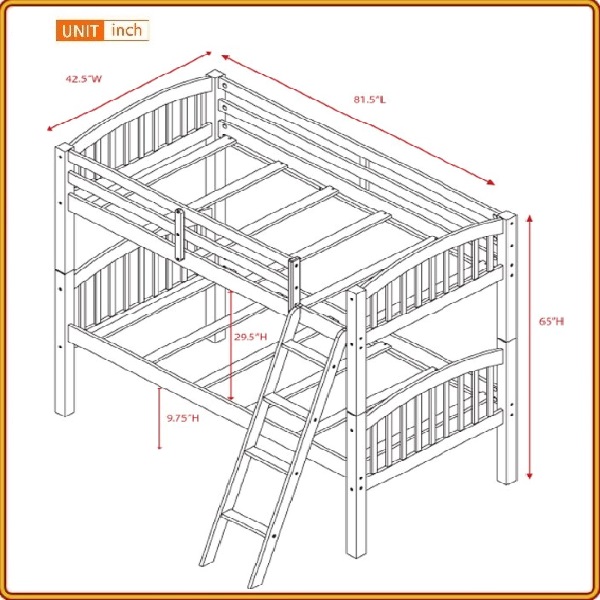 UNIT inch

42.5"W

81.5"L

65"H

29.5"H

9.75"H