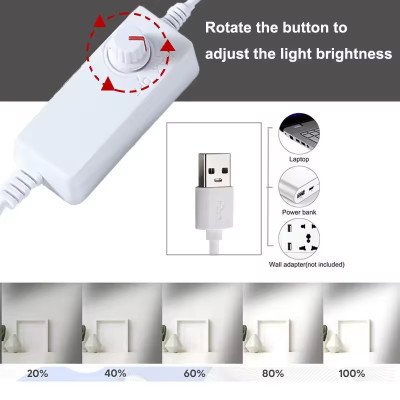 Rotate the button to adjust the light brightness

Laptop

Power bank

Wall adapter(not included)

20%

40%

60%

80%

100%