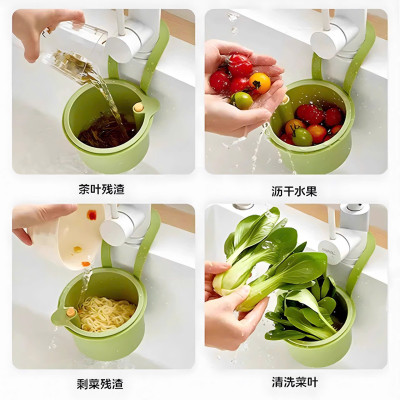 茶叶残渣

沥干水果

剩菜残渣

清洗菜叶