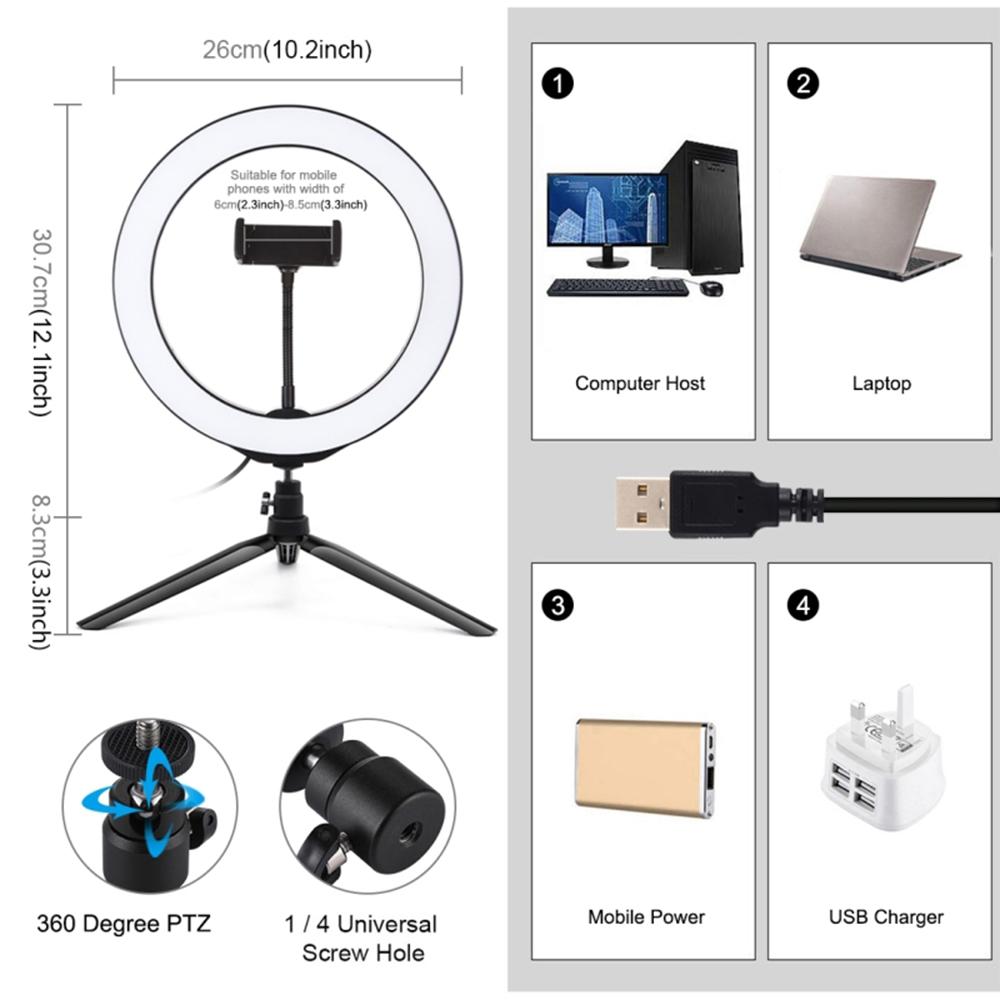 26cm(10.2inch)

30.7cm(12.1inch)

8.3cm(3.3inch)

Suitable for mobile phones with width of 6cm(2.3inch)-8.5cm(3.3inch)

360 Degree PTZ

1 / 4 Universal Screw Hole

1

Computer Host

2

Laptop

3

Mobile Power

4

USB Charger