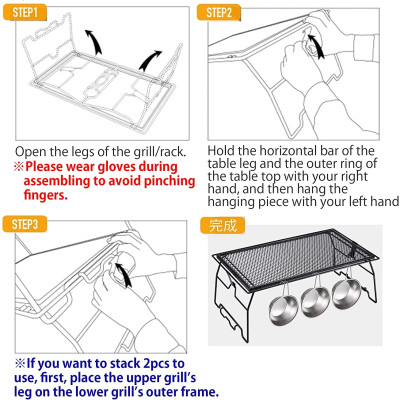 STEP1

Open the legs of the grill/rack.
※Please wear gloves during assembling to avoid pinching fingers.

STEP2

Hold the horizontal bar of the table leg and the outer ring of the table top with your right hand, and then hang the hanging piece with your left hand

STEP3

※If you want to stack 2pcs to use, first, place the upper grill's leg on the lower grill's outer frame.

完成