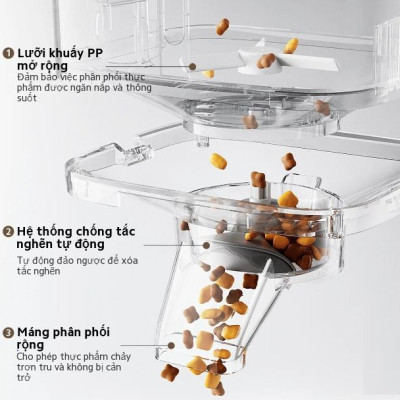 1 Lưỡi khuấy PP mở rộng
Đảm bảo việc phân phối thực phẩm được ngăn nắp và thông suốt

2 Hệ thống chống tắc nghẽn tự động
Tự động đảo ngược để xóa tắc nghẽn

3 Máng phân phối rộng
Cho phép thực phẩm chảy trơn tru và không bị cản trở