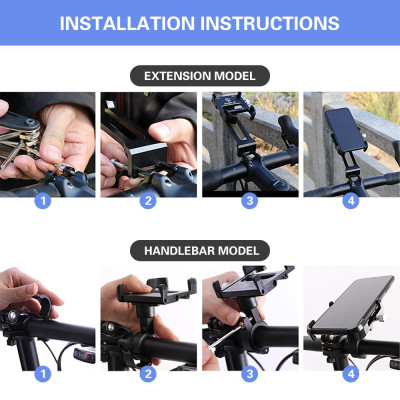 INSTALLATION INSTRUCTIONS

EXTENSION MODEL

1 2 3 4

HANDLEBAR MODEL

1 2 3 4