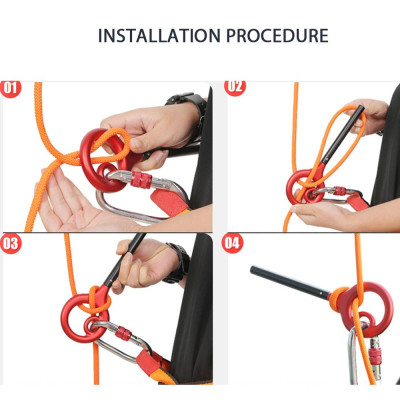 INSTALLATION PROCEDURE

01

02

03

04