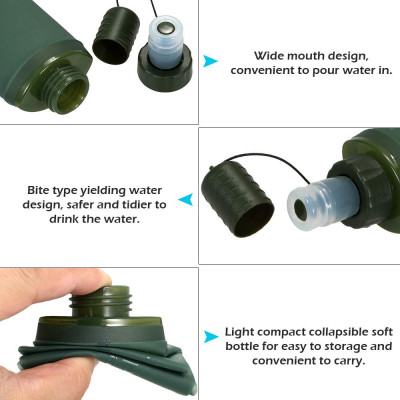 Wide mouth design, convenient to pour water in.

Bite type yielding water design, safer and tidier to drink the water.

Light compact collapsible soft bottle for easy to storage and convenient to carry.