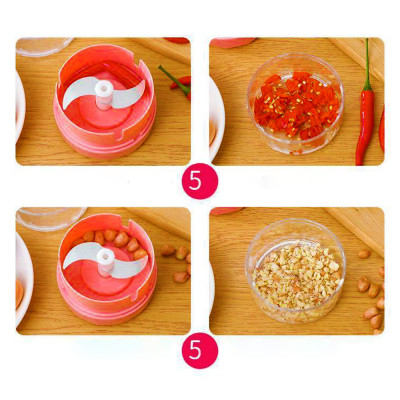 5

5