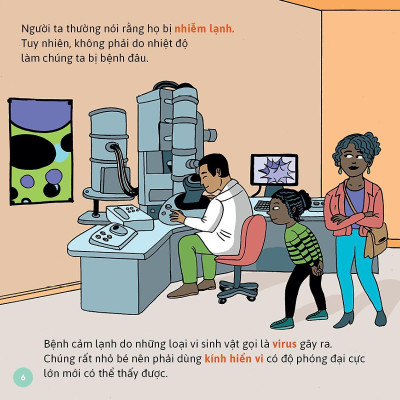 Người ta thường nói rằng họ bị nhiễm lạnh. Tuy nhiên, không phải do nhiệt độ làm chúng ta bị bệnh đâu.

Bệnh cảm lạnh do những loại vi sinh vật gọi là virus gây ra. Chúng rất nhỏ bé nên phải dùng kính hiển vi có độ phóng đại cực lớn mới có thể thấy được.

6