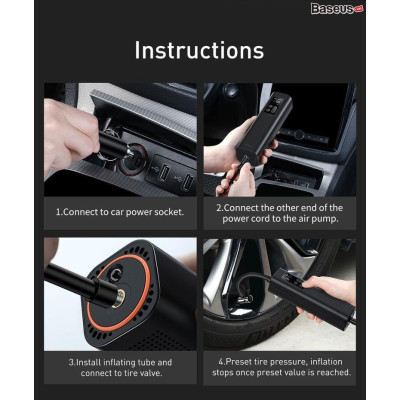 Baseus

Instructions

1.Connect to car power socket.

2.Connect the other end of the power cord to the air pump.

3.Install inflating tube and connect to tire valve.

4.Preset tire pressure, inflation stops once preset value is reached.