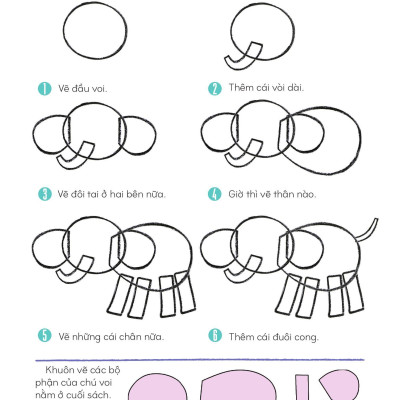 1 Vẽ đầu voi.

2 Thêm cái vòi dài.

3 Vẽ đôi tai ở hai bên nữa.

4 Giờ thì vẽ thân nào.

5 Vẽ những cái chân nữa.

6 Thêm cái đuôi cong.

Khuôn vẽ các bộ phận của chú voi nằm ở cuối sách.