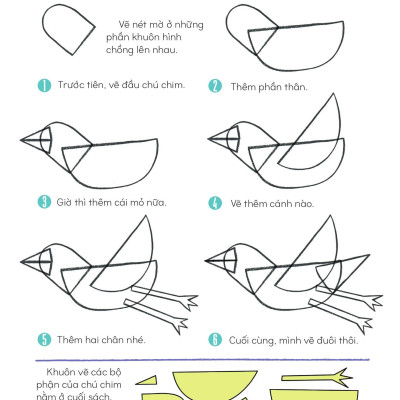 Vẽ nét mờ ở những phần khuôn hình chồng lên nhau.

1 Trước tiên, vẽ đầu chú chim.

2 Thêm phần thân.

3 Giờ thì thêm cái mỏ nữa.

4 Vẽ thêm cánh nào.

5 Thêm hai chân nhé.

6 Cuối cùng, mình vẽ đuôi thôi.

Khuôn vẽ các bộ phận của chú chim nằm ở cuối sách.