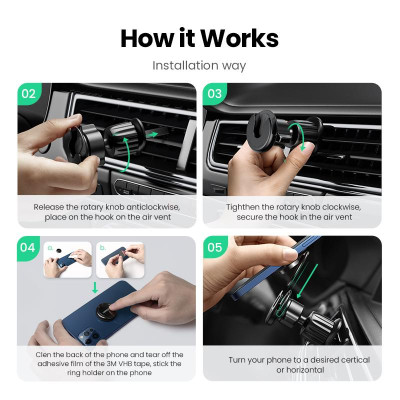 How it Works

Installation way

02

Release the rotary knob anticlockwise, place on the hook on the air vent

03

Tighthen the rotary knob clockwise, secure the hook in the air vent

04

a.

b.

Clen the back of the phone and tear off the adhesive film of the 3M VHB tape, stick the ring holder on the phone

05

Turn your phone to a desired certical or horizontal