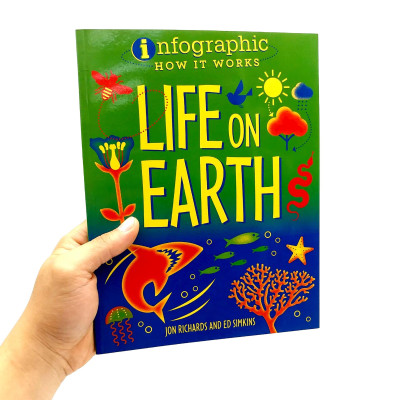 infographic
HOW IT WORKS

LIFE ON EARTH

JON RICHARDS AND ED SIMKINS