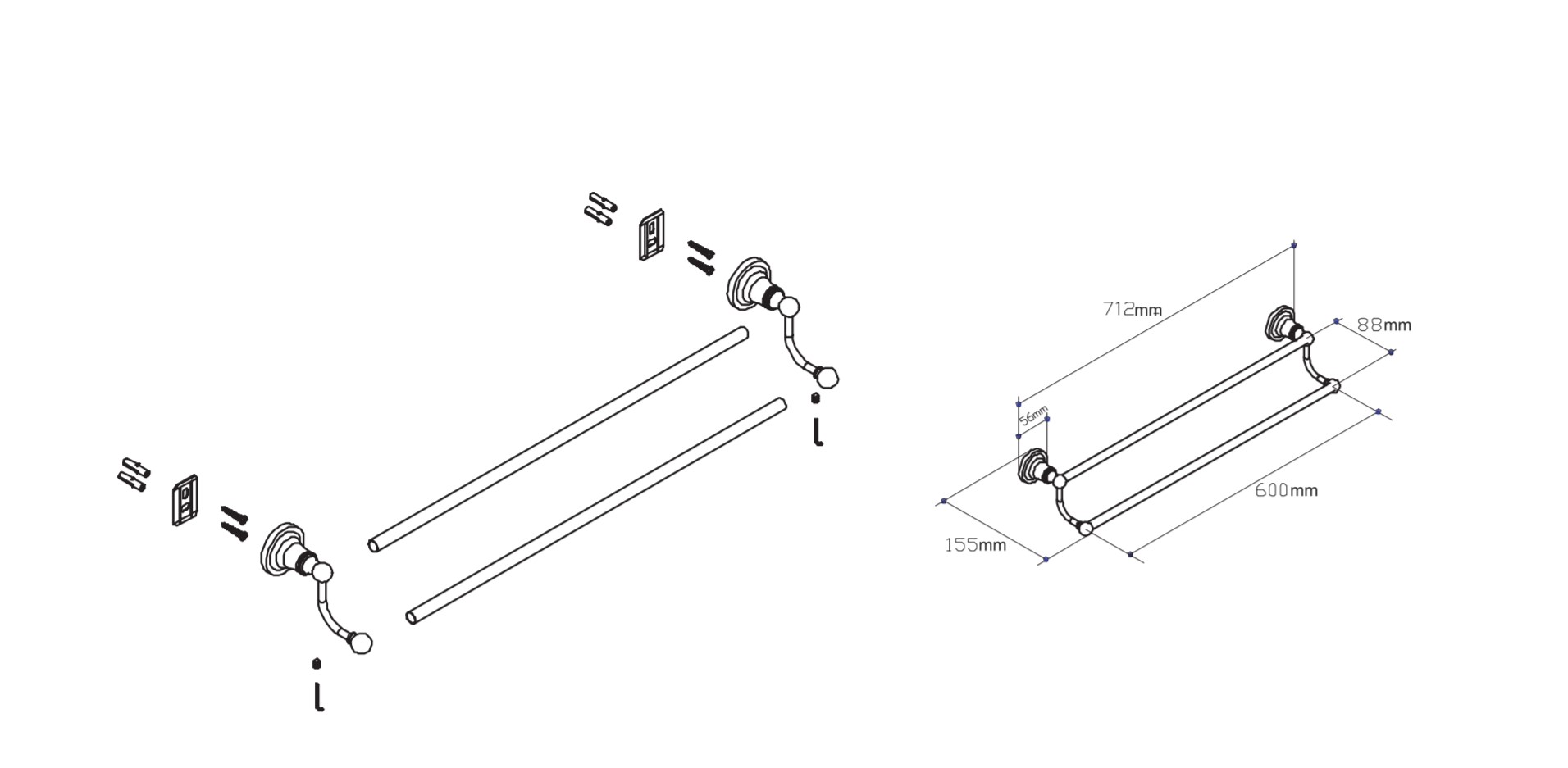 712mm

88mm

56mm

600mm

155mm