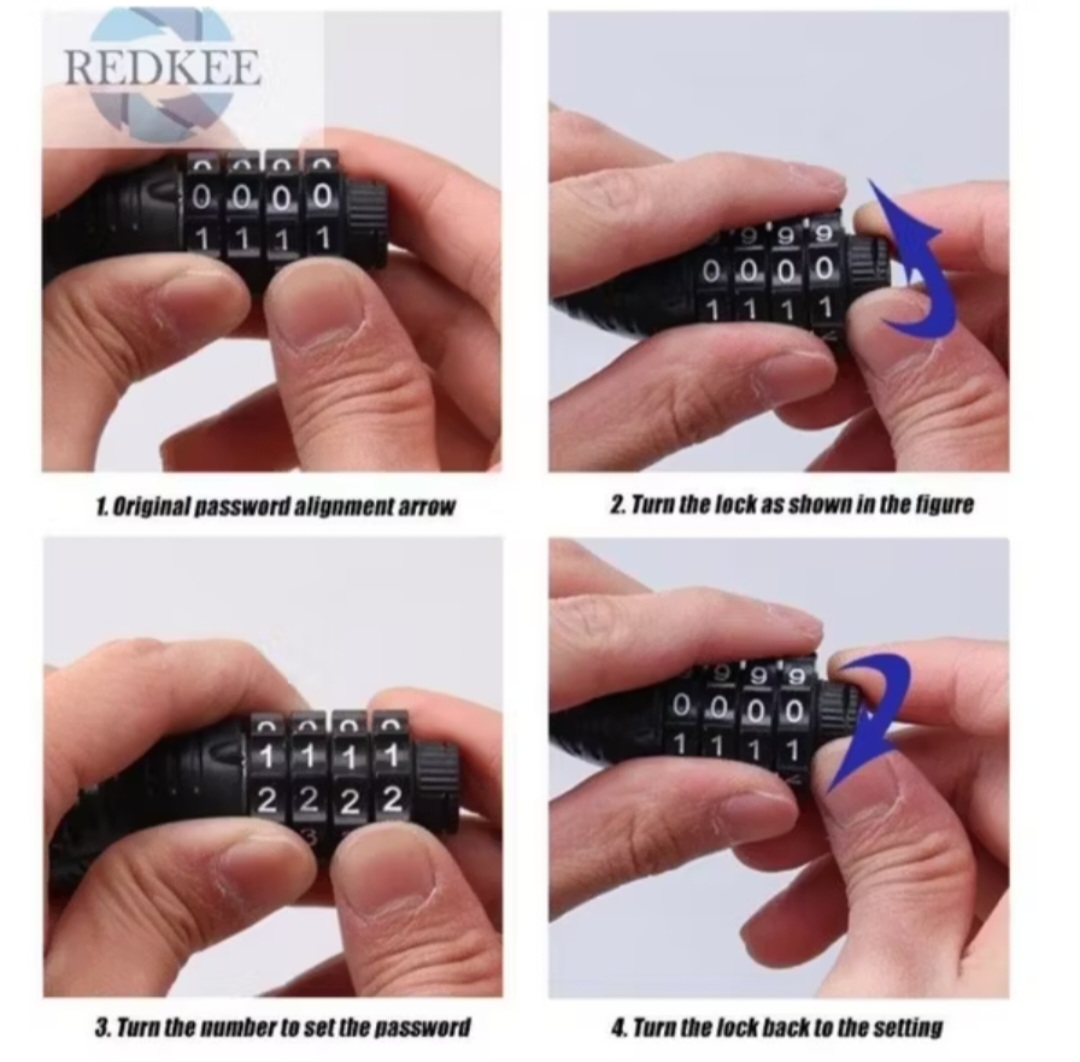 REDKEE

0 0 0 0
1 1 1 1

1. Original password alignment arrow

9 9 9
0 0 0 0
1 1 1 1

2. Turn the lock as shown in the figure

1 1 1 1
2 2 2 2

3. Turn the number to set the password

9 9 9
0 0 0 0
1 1 1 1

4. Turn the lock back to the setting