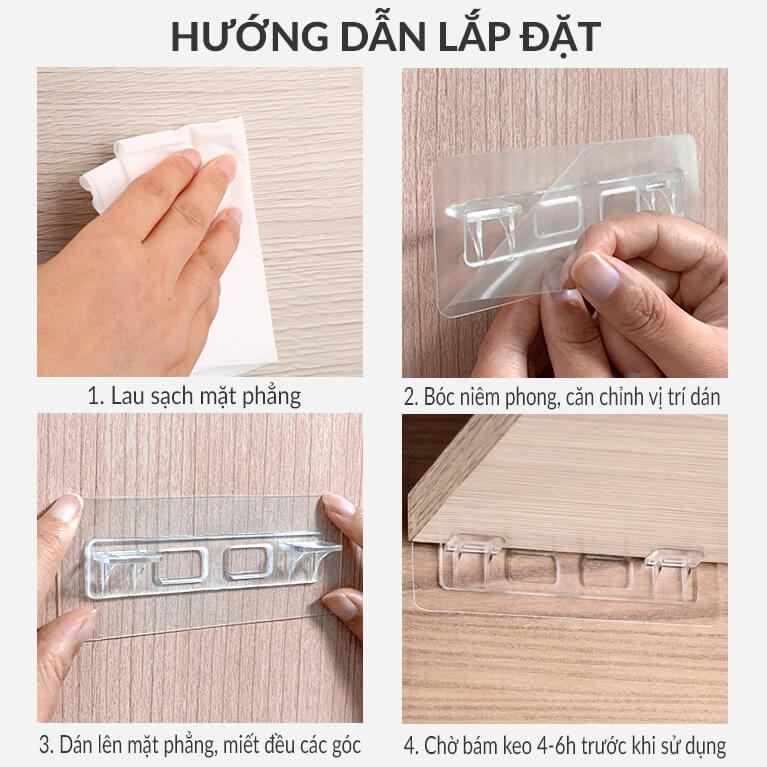 HƯỚNG DẪN LẮP ĐẶT

1. Lau sạch mặt phẳng

2. Bóc niêm phong, căn chỉnh vị trí dán

3. Dán lên mặt phẳng, miết đều các góc

4. Chờ bám keo 4-6h trước khi sử dụng