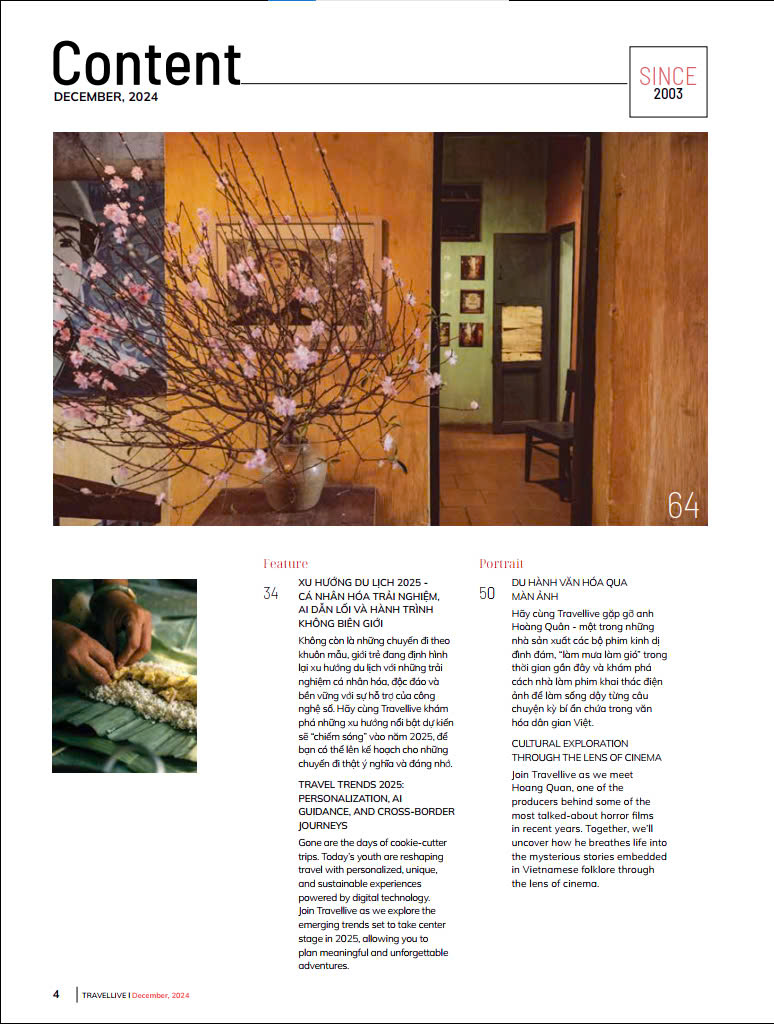 Content
DECEMBER, 2024

SINCE
2003

64

Feature

34

XU HƯỚNG DU LỊCH 2025 - CÁ NHÂN HÓA TRẢI NGHIỆM, AI DẪN LỐI VÀ HÀNH TRÌNH KHÔNG BIÊN GIỚI

Không còn là những chuyến đi theo khuôn mẫu, giới trẻ đang định hình lại xu hướng du lịch với những trải nghiệm cá nhân hóa, độc đáo và bền vững với sự hỗ trợ của công nghệ số. Hãy cùng Travellive khám phá những xu hướng nổi bật dự kiến sẽ "chiếm sóng" vào năm 2025, để bạn có thể lên kế hoạch cho những chuyến đi thật ý nghĩa và đáng nhớ.

TRAVEL TRENDS 2025: PERSONALIZATION, AI GUIDANCE, AND CROSS-BORDER JOURNEYS

Gone are the days of cookie-cutter trips. Today's youth are reshaping travel with personalized, unique, and sustainable experiences powered by digital technology. Join Travellive as we explore the emerging trends set to take center stage in 2025, allowing you to plan meaningful and unforgettable adventures.

Portrait

50

DU HÀNH VĂN HÓA QUA MÀN ẢNH

Hãy cùng Travellive gặp gỡ anh Hoàng Quân - một trong những nhà sản xuất các bộ phim kinh dị đình đám, "làm mưa làm gió" trong thời gian gần đây và khám phá cách nhà làm phim khai thác điện ảnh để làm sống dậy từng câu chuyện kỳ bí ẩn chứa trong văn hóa dân gian Việt.

CULTURAL EXPLORATION THROUGH THE LENS OF CINEMA

Join Travellive as we meet Hoang Quan, one of the producers behind some of the most talked-about horror films in recent years. Together, we'll uncover how he breathes life into the mysterious stories embedded in Vietnamese folklore through the lens of cinema.

4 TRAVELLIVE | December, 2024