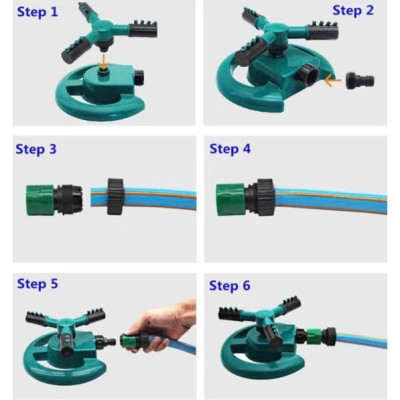 Step 1

Step 2

Step 3

Step 4

Step 5

Step 6