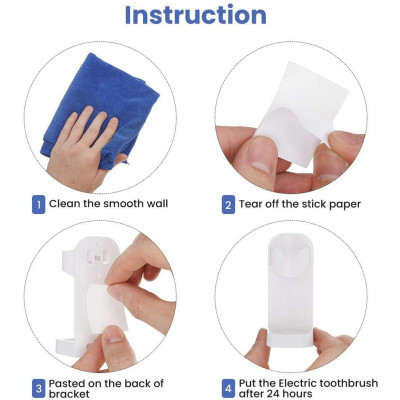 Instruction

1 Clean the smooth wall

2 Tear off the stick paper

3 Pasted on the back of bracket

4 Put the Electric toothbrush after 24 hours