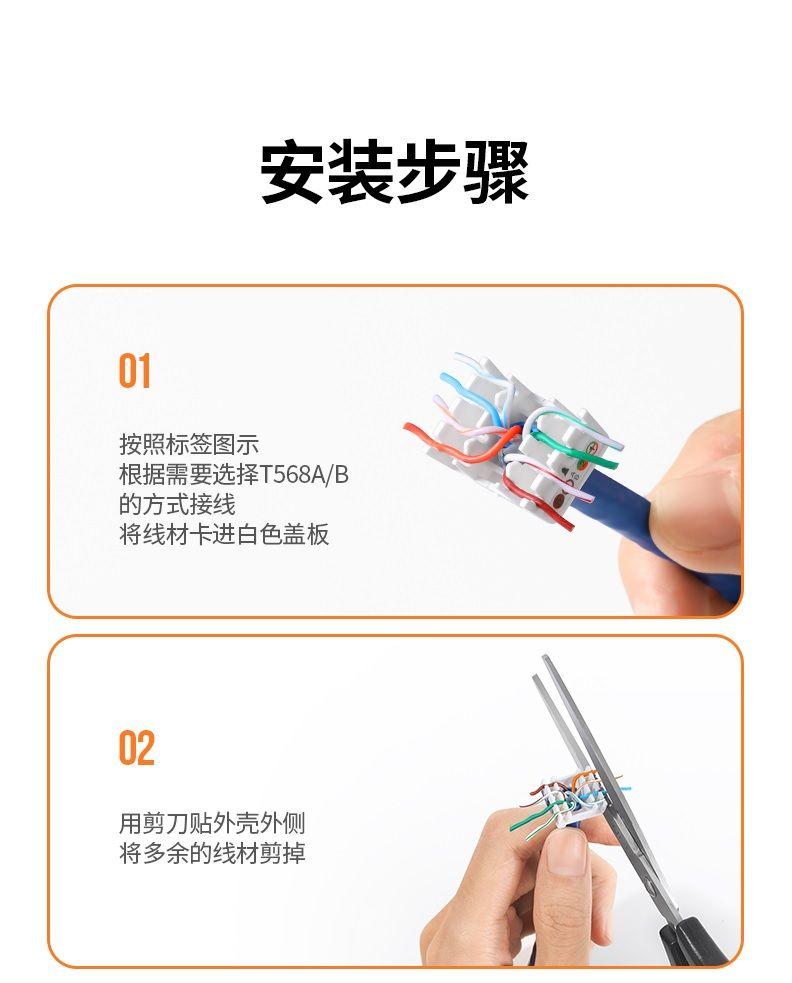 安装步骤

01

按照标签图示
根据需要选择T568A/B
的方式接线
将线材卡进白色盖板

02

用剪刀贴外壳外侧
将多余的线材剪掉