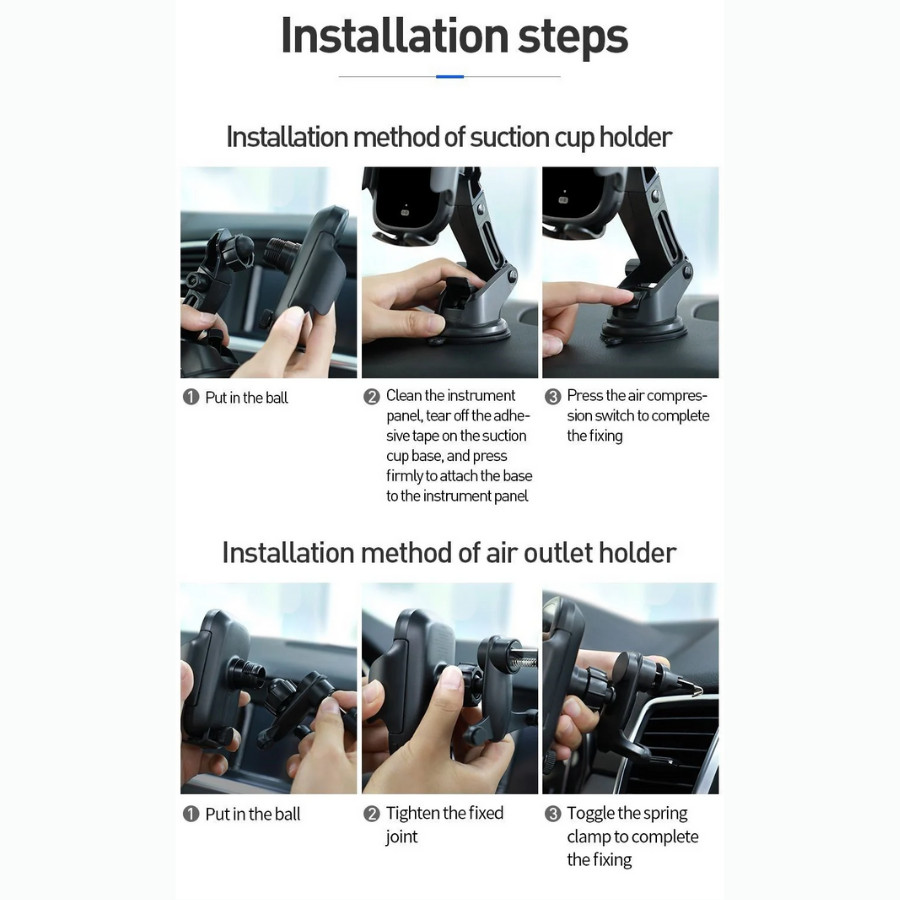 Installation steps

Installation method of suction cup holder

❶ Put in the ball

❷ Clean the instrument panel, tear off the adhesive tape on the suction cup base, and press firmly to attach the base to the instrument panel

❸ Press the air compression switch to complete the fixing

Installation method of air outlet holder

❶ Put in the ball

❷ Tighten the fixed joint

❸ Toggle the spring clamp to complete the fixing