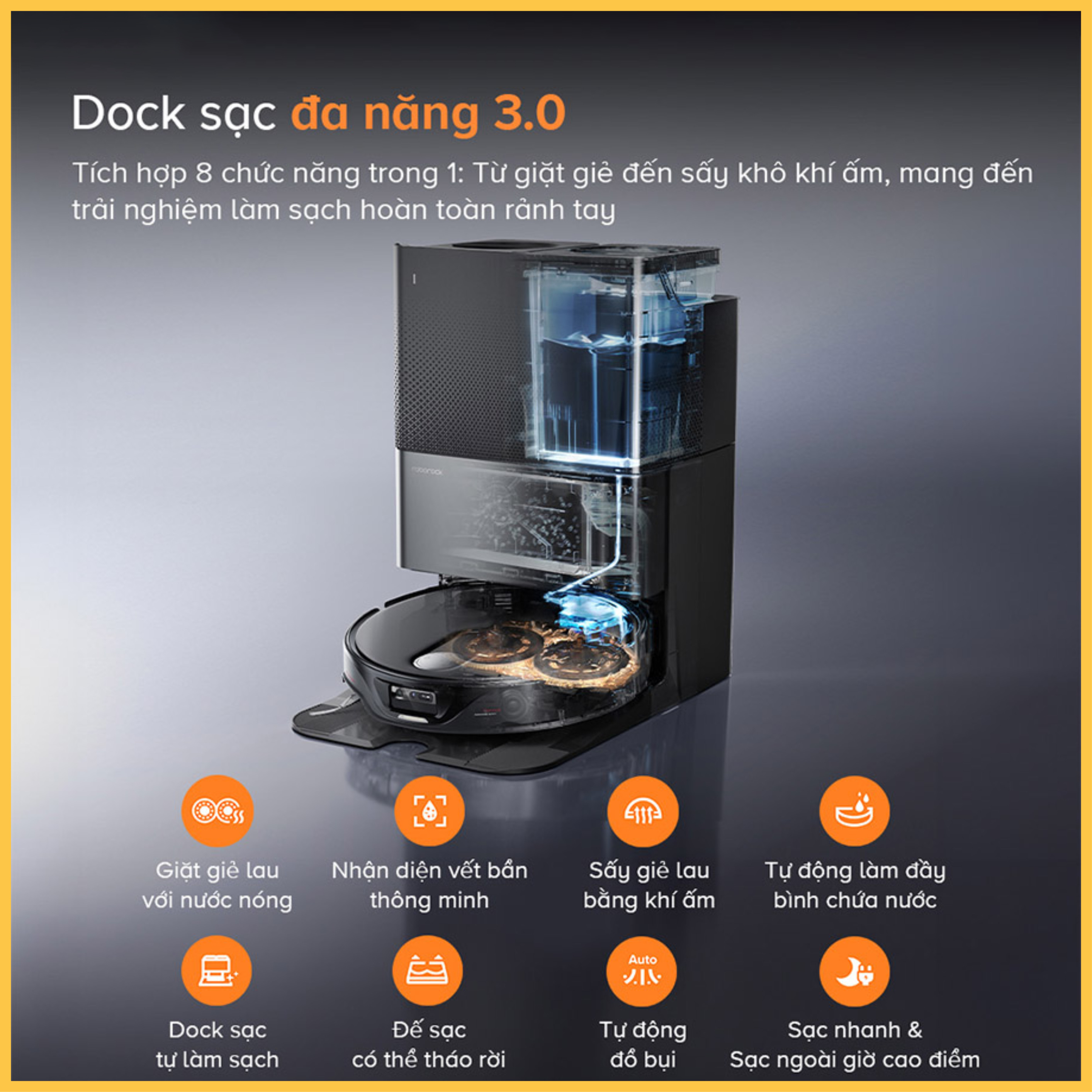 Dock sạc đa năng 3.0

Tích hợp 8 chức năng trong 1: Từ giặt giẻ đến sấy khô khí ấm, mang đến trải nghiệm làm sạch hoàn toàn rảnh tay

roborock

Giặt giẻ lau với nước nóng

Nhận diện vết bẩn thông minh

Sấy giẻ lau bằng khí ấm

Tự động làm đầy bình chứa nước

Dock sạc tự làm sạch

Đế sạc có thể tháo rời

Auto

Tự động đổ bụi

Sạc nhanh & Sạc ngoài giờ cao điểm