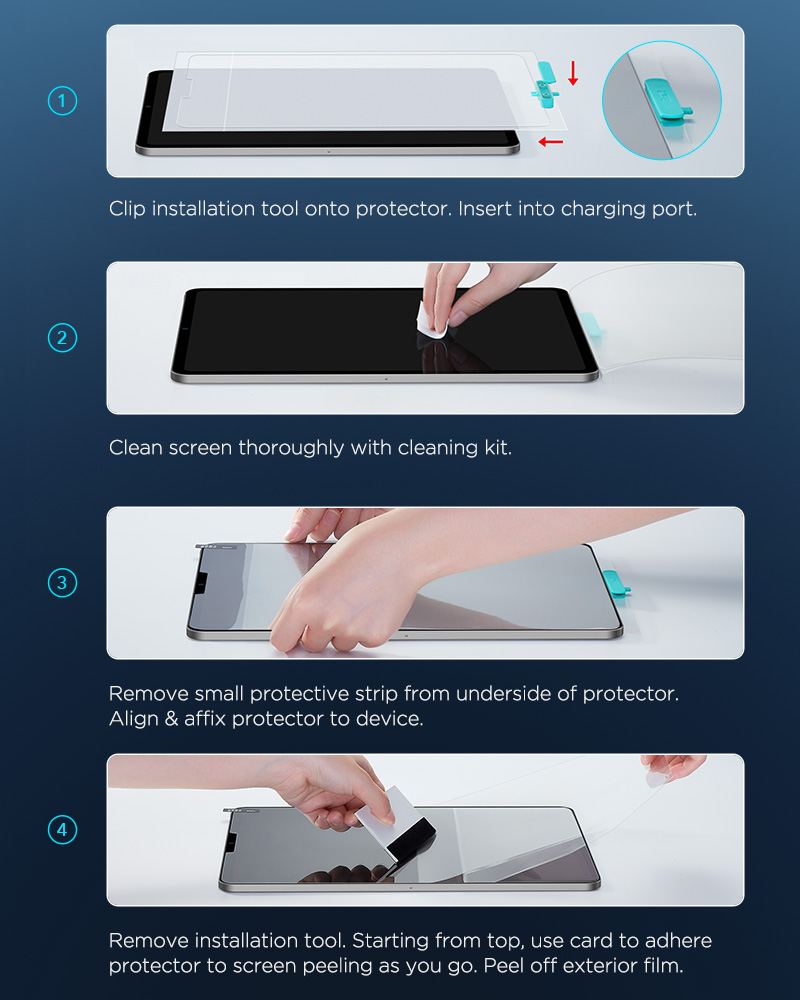 1

Clip installation tool onto protector. Insert into charging port.

2

Clean screen thoroughly with cleaning kit.

3

Remove small protective strip from underside of protector.
Align & affix protector to device.

4

Remove installation tool. Starting from top, use card to adhere protector to screen peeling as you go. Peel off exterior film.