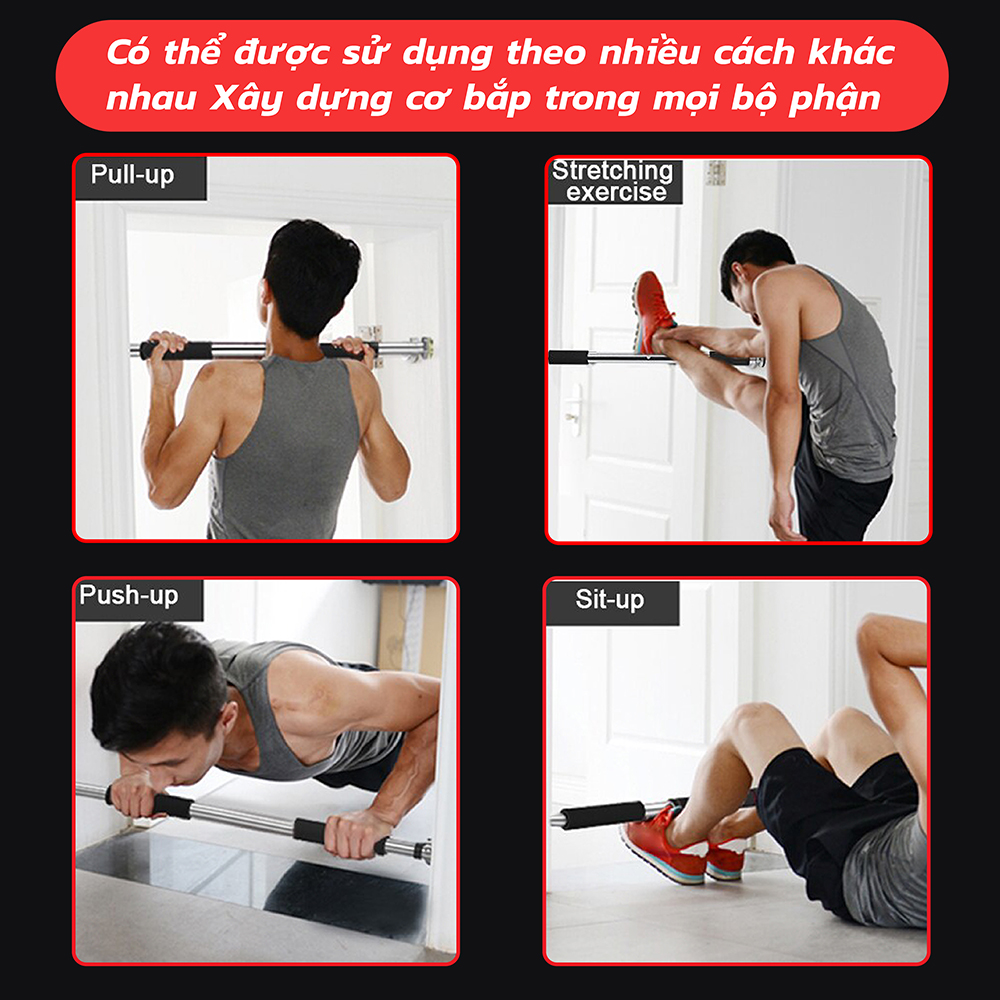 Có thể được sử dụng theo nhiều cách khác nhau Xây dựng cơ bắp trong mọi bộ phận

Pull-up

Stretching exercise

Push-up

Sit-up