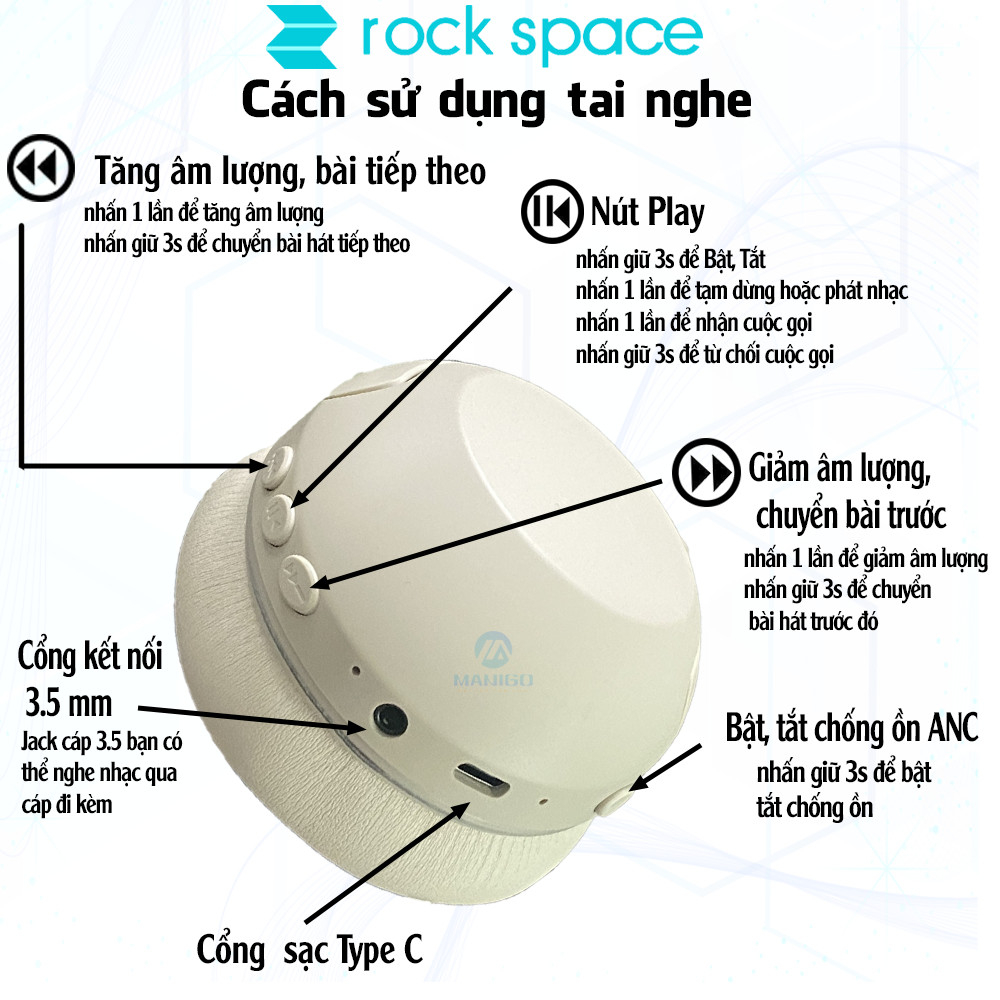 rock space

Cách sử dụng tai nghe

Tăng âm lượng, bài tiếp theo
nhấn 1 lần để tăng âm lượng
nhấn giữ 3s để chuyển bài hát tiếp theo

Nút Play
nhấn giữ 3s để Bật, Tắt
nhấn 1 lần để tạm dừng hoặc phát nhạc
nhấn 1 lần để nhận cuộc gọi
nhấn giữ 3s để từ chối cuộc gọi

Giảm âm lượng, chuyển bài trước
nhấn 1 lần để giảm âm lượng
nhấn giữ 3s để chuyển bài hát trước đó

MANIGO

Cổng kết nối 3.5 mm
Jack cáp 3.5 bạn có thể nghe nhạc qua cáp đi kèm

Bật, tắt chống ồn ANC
nhấn giữ 3s để bật tắt chống ồn

Cổng sạc Type C