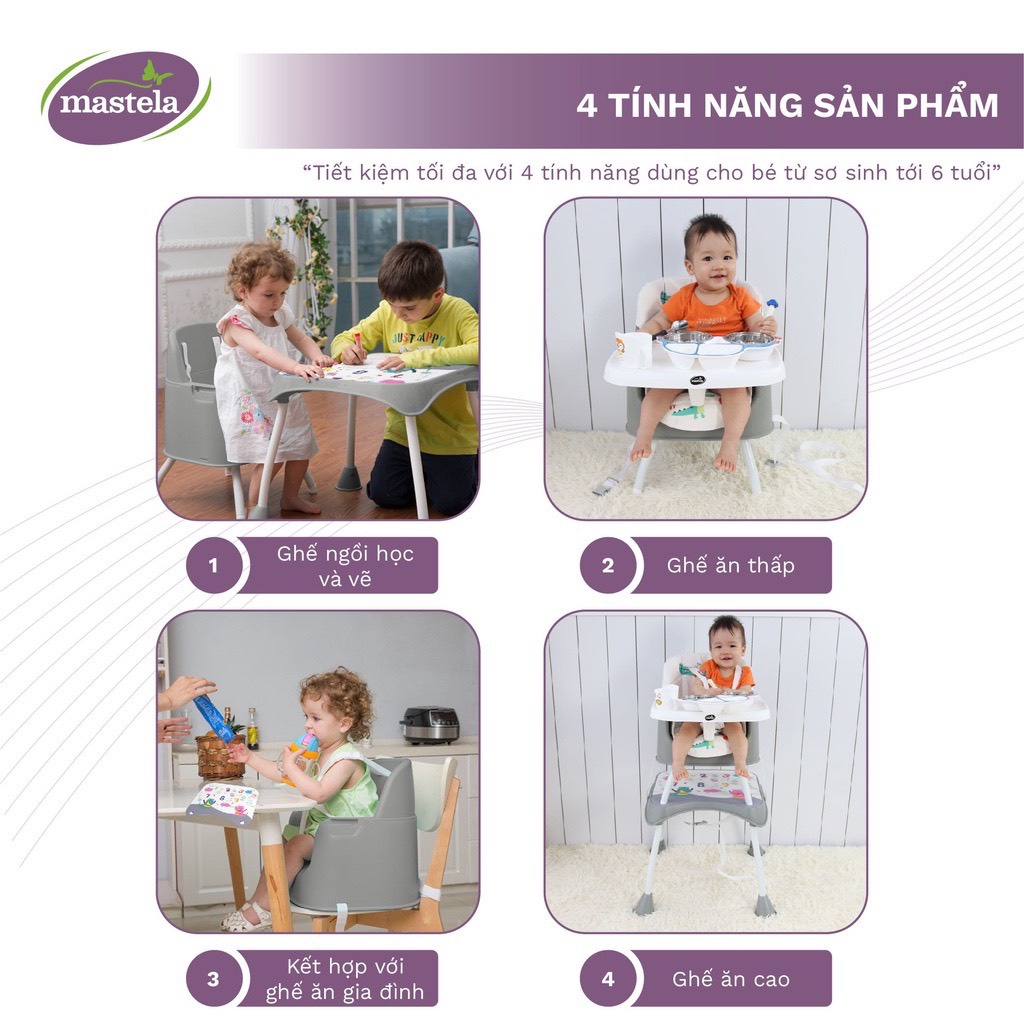 mastela

4 TÍNH NĂNG SẢN PHẨM

"Tiết kiệm tối đa với 4 tính năng dùng cho bé từ sơ sinh tới 6 tuổi"

JUST HAPPY

1 Ghế ngồi học và vẽ

2 Ghế ăn thấp

3 Kết hợp với ghế ăn gia đình

4 Ghế ăn cao