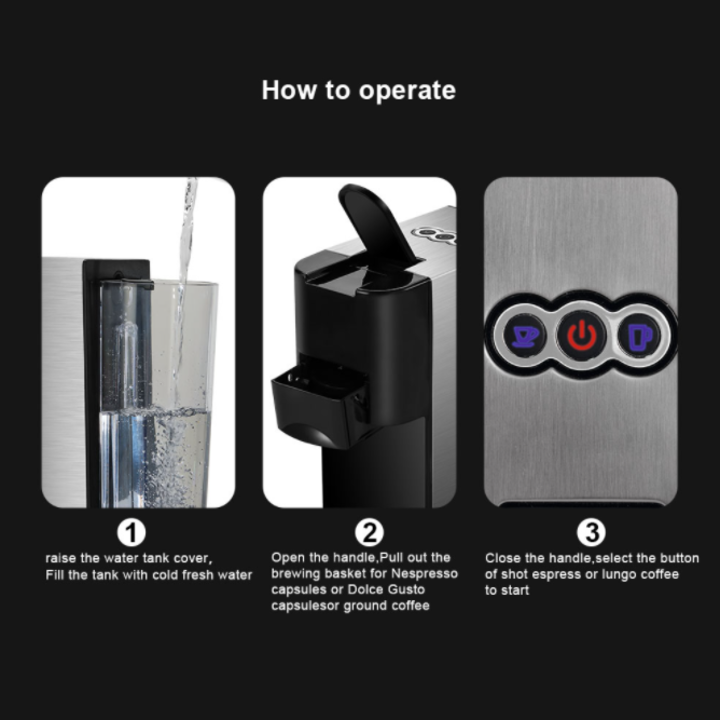 How to operate

1
raise the water tank cover,
Fill the tank with cold fresh water

2
Open the handle,Pull out the brewing basket for Nespresso capsules or Dolce Gusto capsulesor ground coffee

3
Close the handle,select the button of shot espress or lungo coffee to start