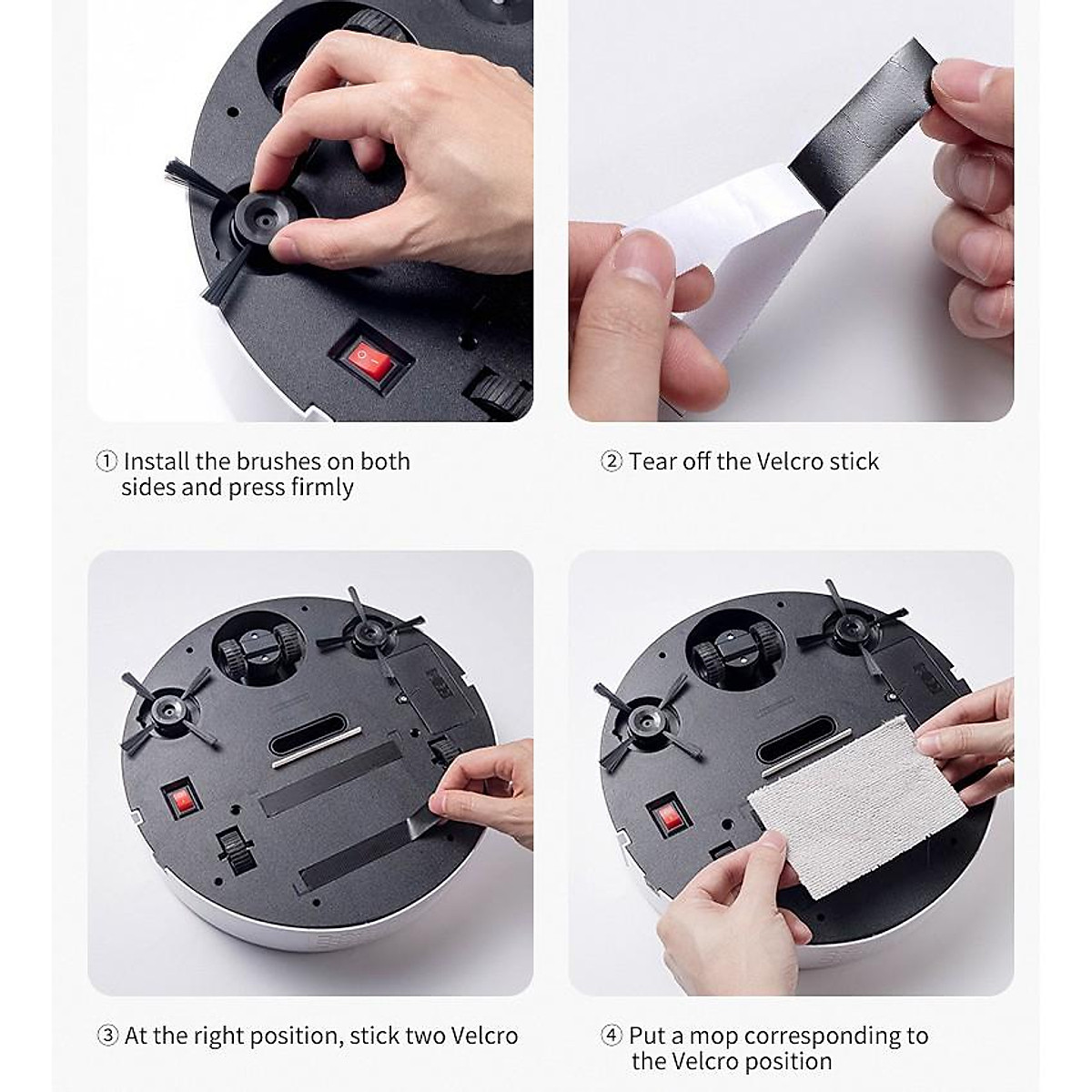 ① Install the brushes on both sides and press firmly

② Tear off the Velcro stick

③ At the right position, stick two Velcro

④ Put a mop corresponding to the Velcro position