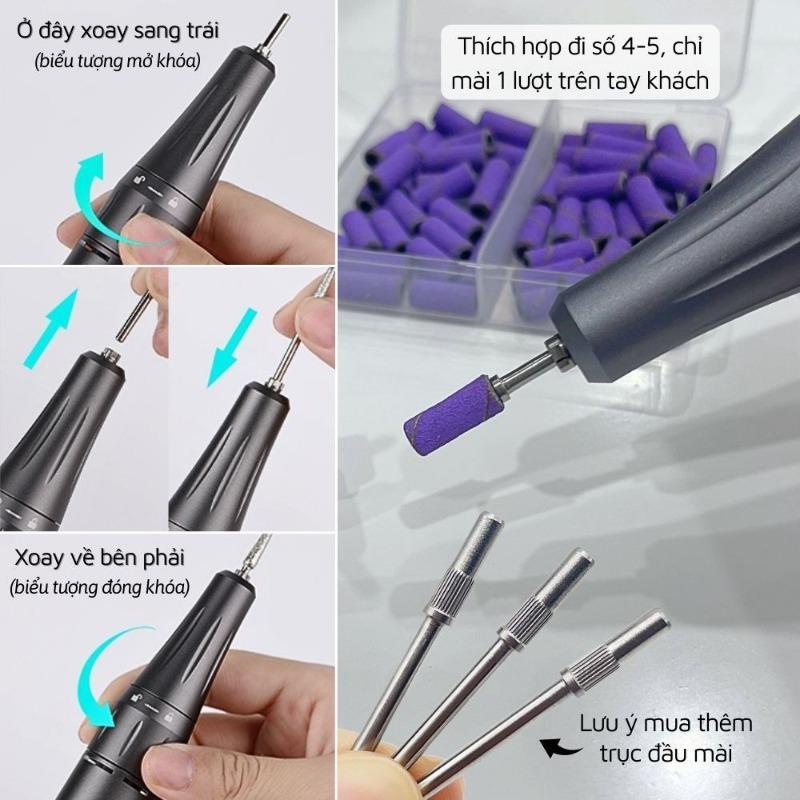 Ở đây xoay sang trái
(biểu tượng mở khóa)

Xoay về bên phải
(biểu tượng đóng khóa)

Thích hợp đi số 4-5, chỉ mài 1 lượt trên tay khách

Lưu ý mua thêm trục đầu mài