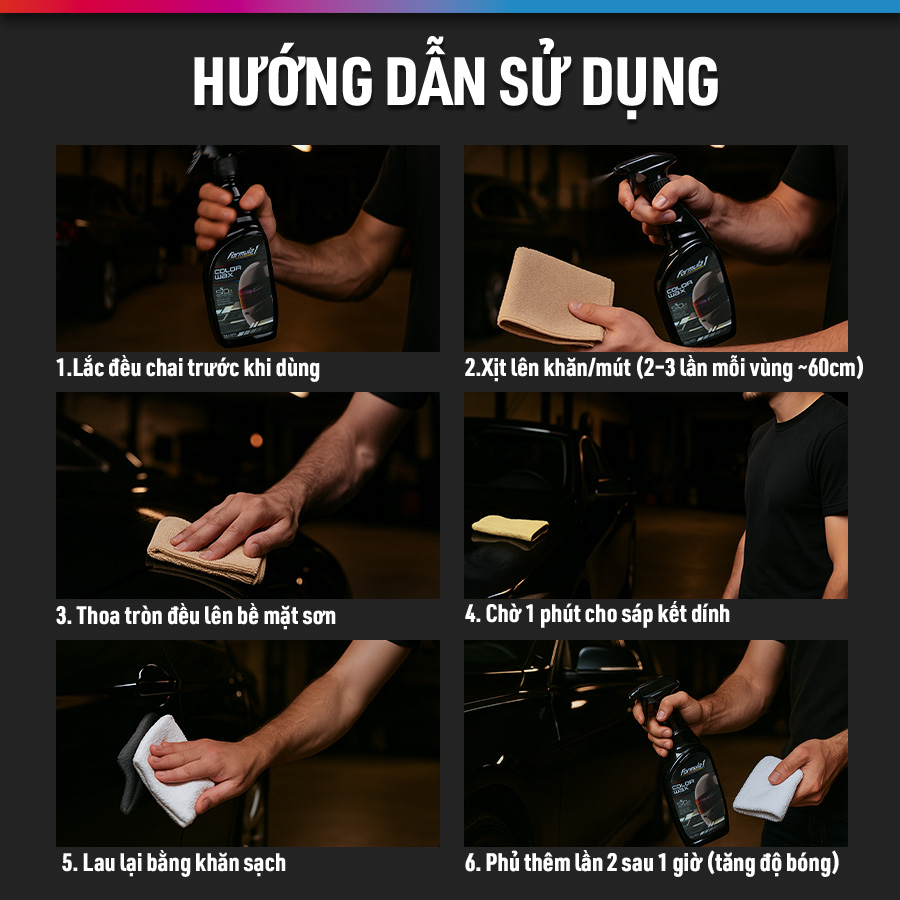 HƯỚNG DẪN SỬ DỤNG

Formula 1
COLOR WAX

1.Lắc đều chai trước khi dùng

Formula 1
COLOR WAX

2.Xịt lên khăn/mút (2-3 lần mỗi vùng ~60cm)

3. Thoa tròn đều lên bề mặt sơn

4. Chờ 1 phút cho sáp kết dính

5. Lau lại bằng khăn sạch

Formula 1
COLOR WAX

6. Phủ thêm lần 2 sau 1 giờ (tăng độ bóng)