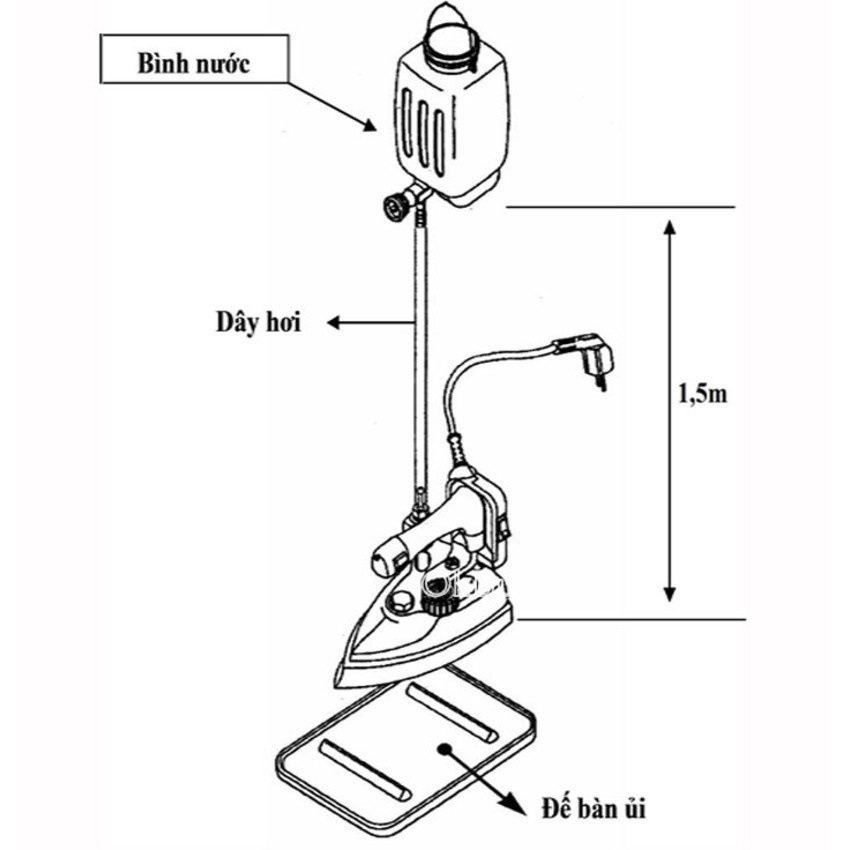 Bình nước

Dây hơi

1,5m

Đế bàn ủi