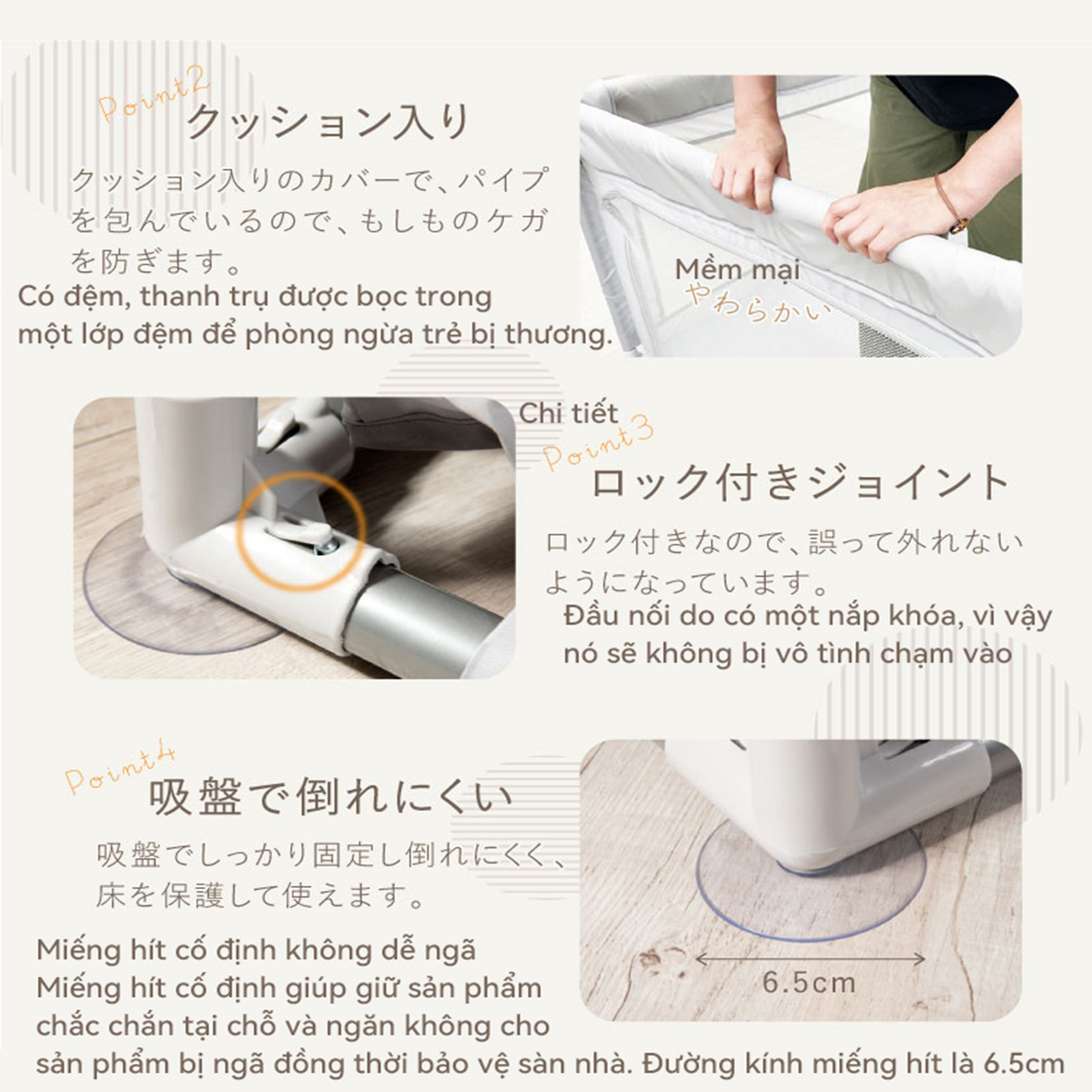 Point2
クッション入り

クッション入りのカバーで、パイプを包んでいるので、もしものケガを防ぎます。

Có đệm, thanh trụ được bọc trong một lớp đệm để phòng ngừa trẻ bị thương.

Mềm mại
やわらかい

Chi tiết
Point3
ロック付きジョイント

ロック付きなので、誤って外れないようになっています。

Đầu nối do có một nắp khóa, vì vậy nó sẽ không bị vô tình chạm vào

Point4
吸盤で倒れにくい

吸盤でしっかり固定し倒れにくく、床を保護して使えます。

Miếng hít cố định không dễ ngã
Miếng hít cố định giúp giữ sản phẩm chắc chắn tại chỗ và ngăn không cho sản phẩm bị ngã đồng thời bảo vệ sàn nhà. Đường kính miếng hít là 6.5cm

6.5cm