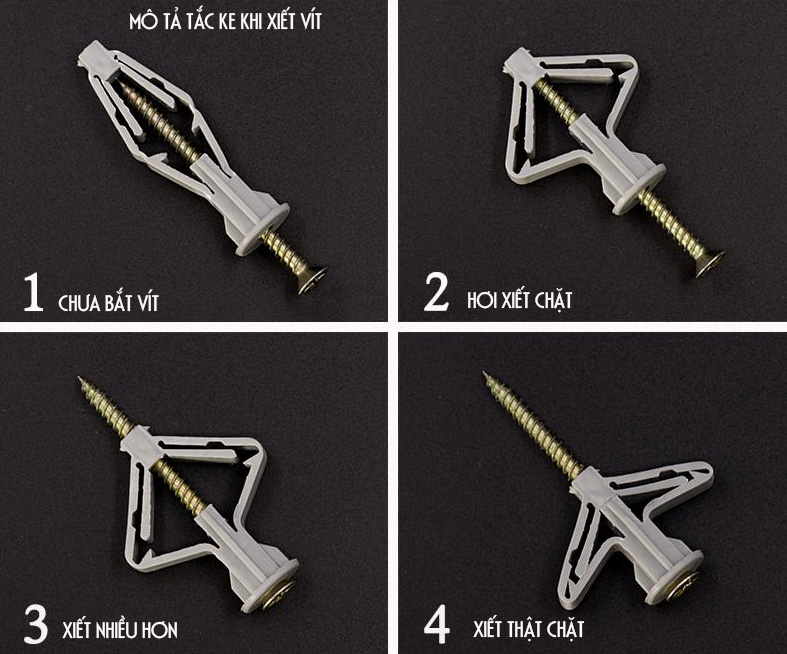 MÔ TẢ TẮC KE KHI XIẾT VÍT

1 CHƯA BẮT VÍT

2 HƠI XIẾT CHẶT

3 XIẾT NHIỀU HƠN

4 XIẾT THẬT CHẶT