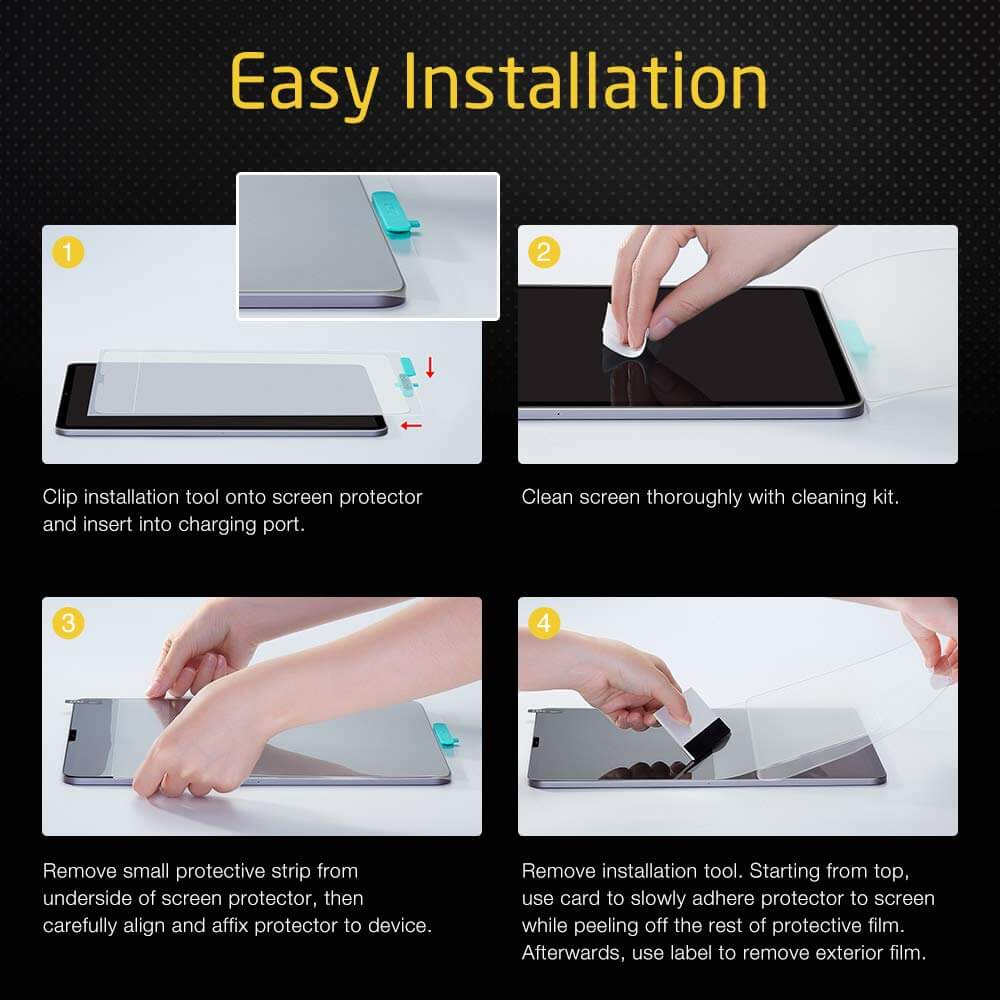 Easy Installation

1

Clip installation tool onto screen protector and insert into charging port.

2

Clean screen thoroughly with cleaning kit.

3

Remove small protective strip from underside of screen protector, then carefully align and affix protector to device.

4

Remove installation tool. Starting from top, use card to slowly adhere protector to screen while peeling off the rest of protective film. Afterwards, use label to remove exterior film.