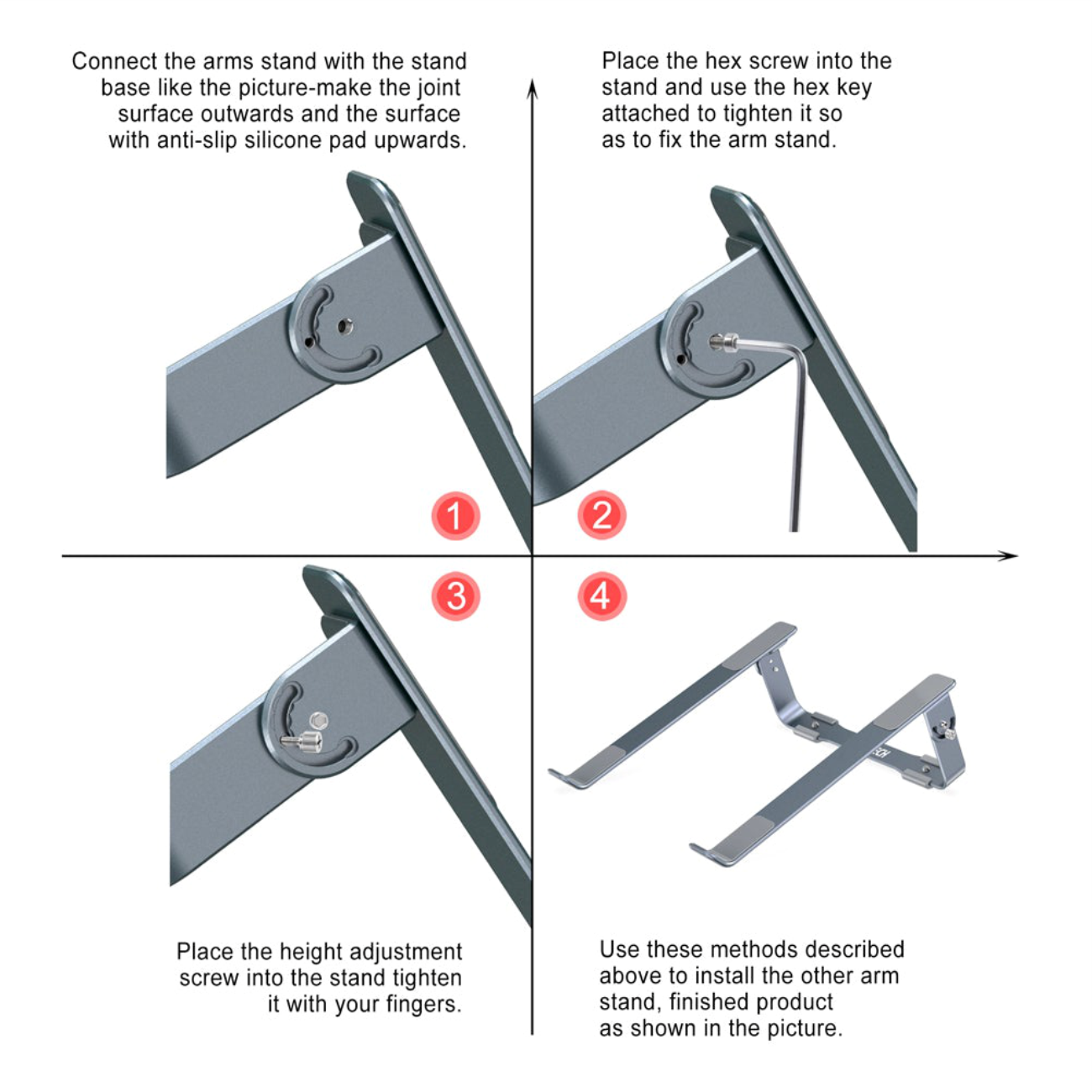 Connect the arms stand with the stand base like the picture-make the joint surface outwards and the surface with anti-slip silicone pad upwards.

Place the hex screw into the stand and use the hex key attached to tighten it so as to fix the arm stand.

1

2

3

4

Place the height adjustment screw into the stand tighten it with your fingers.

Use these methods described above to install the other arm stand, finished product as shown in the picture.