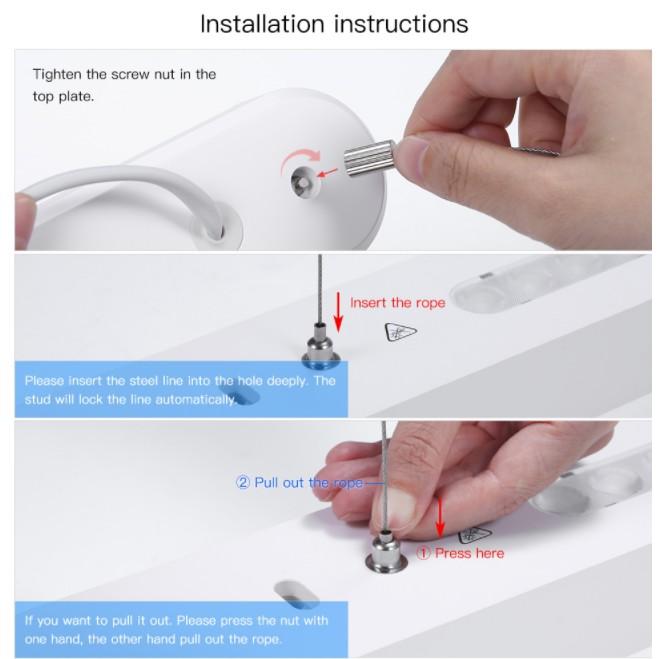 Installation instructions

Tighten the screw nut in the top plate.

Insert the rope

Please insert the steel line into the hole deeply. The stud will lock the line automatically.

② Pull out the rope

① Press here

If you want to pull it out. Please press the nut with one hand, the other hand pull out the rope.