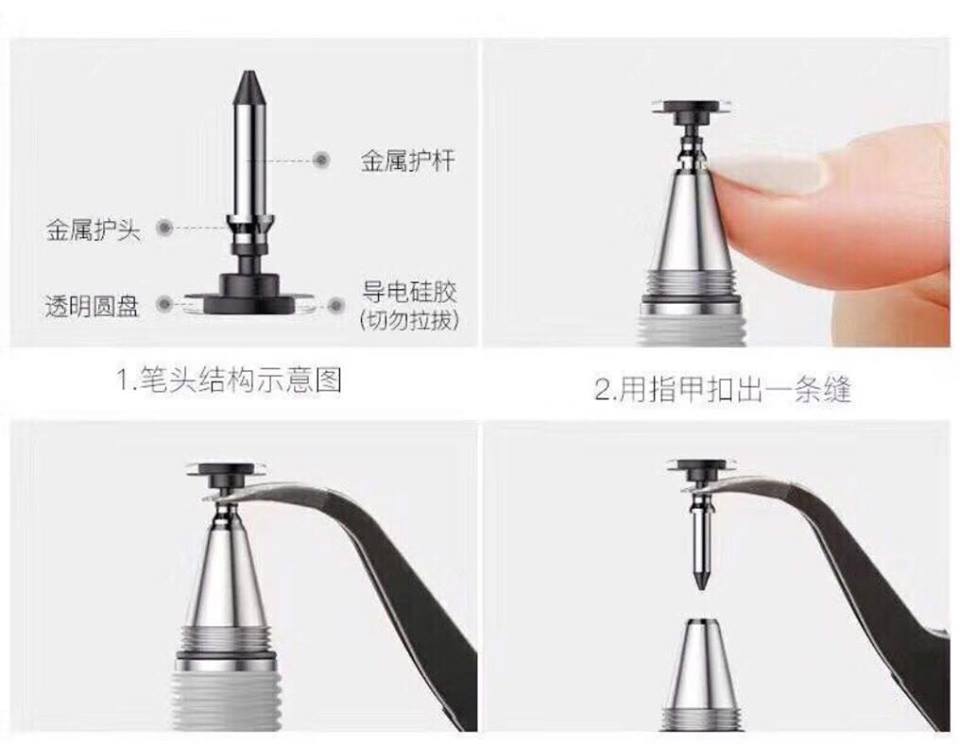 金属护杆

金属护头

透明圆盘

导电硅胶
(切勿拉拔)

1.笔头结构示意图

2.用指甲扣出一条缝