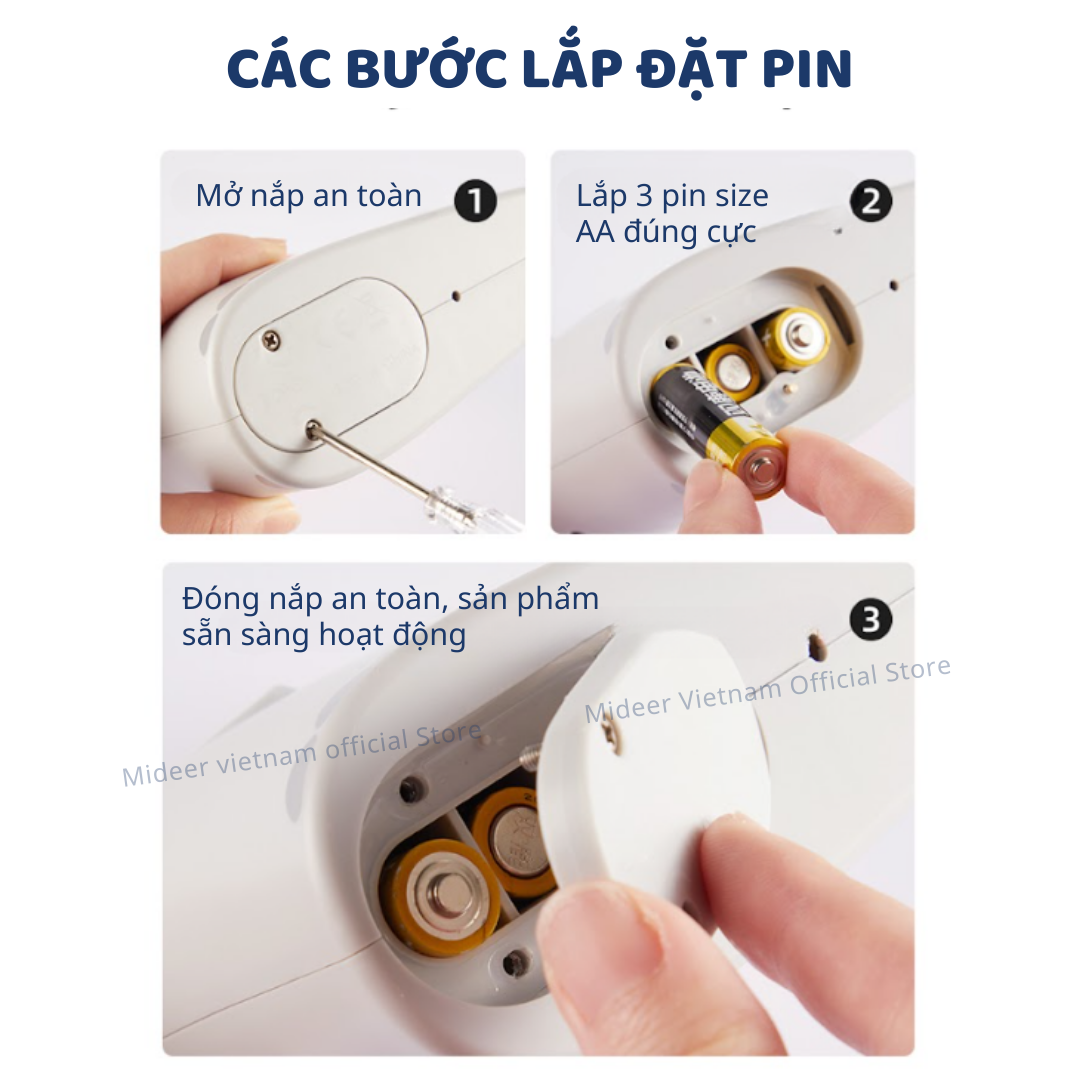 CÁC BƯỚC LẮP ĐẶT PIN

Mở nắp an toàn 1

Lắp 3 pin size AA đúng cực 2

Đóng nắp an toàn, sản phẩm sẵn sàng hoạt động 3

Mideer vietnam official Store

Mideer Vietnam Official Store