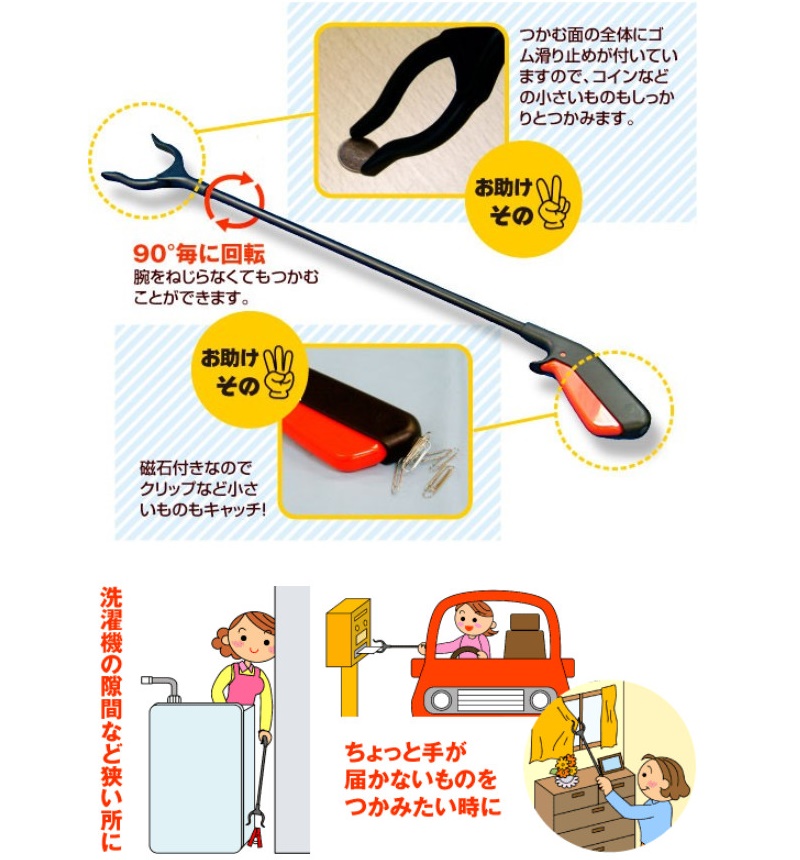 つかむ面の全体にゴム滑り止めが付いていますので、コインなどの小さいものもしっかりとつかみます。

お助け その

90°毎に回転
腕をねじらなくてもつかむことができます。

お助け その

磁石付きなのでクリップなど小さいものもキャッチ!

洗濯機の隙間など狭い所に

ちょっと手が届かないものをつかみたい時に