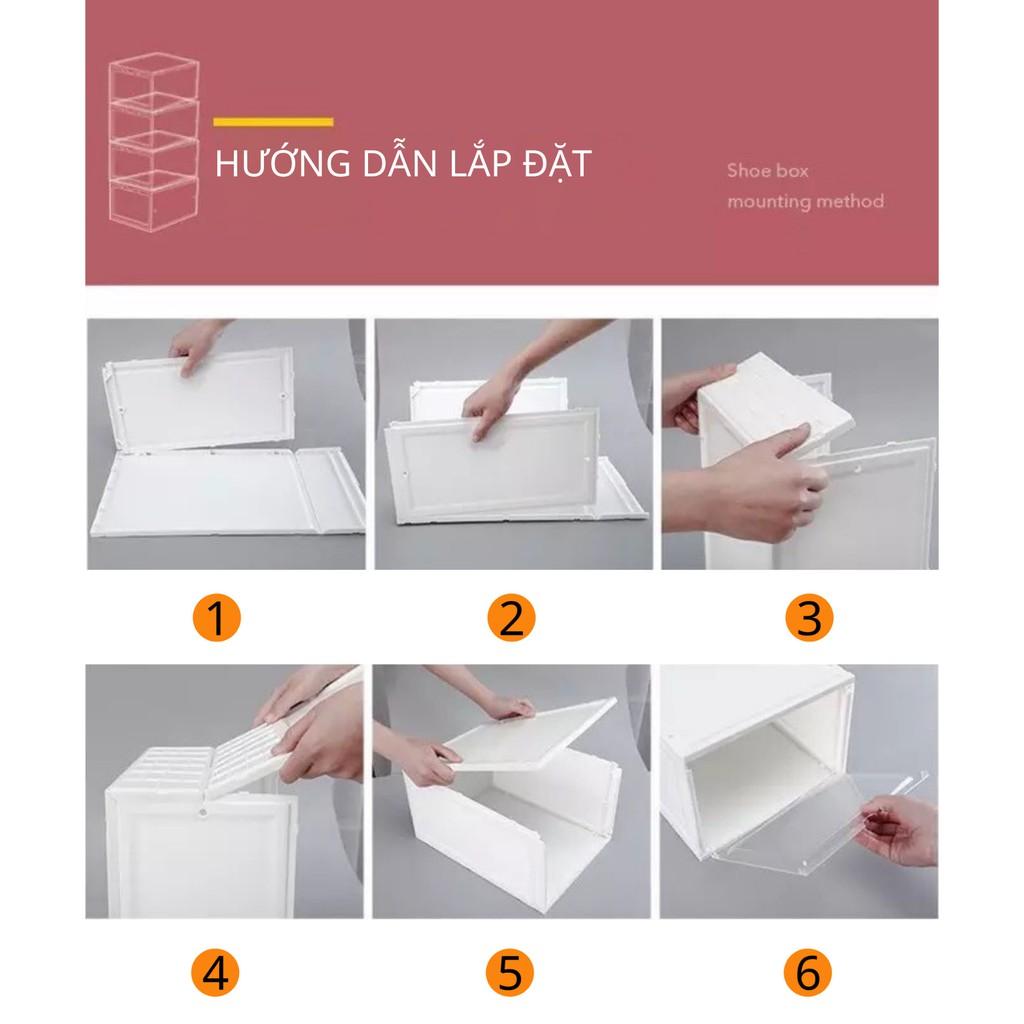 HƯỚNG DẪN LẮP ĐẶT

Shoe box
mounting method

1

2

3

4

5

6