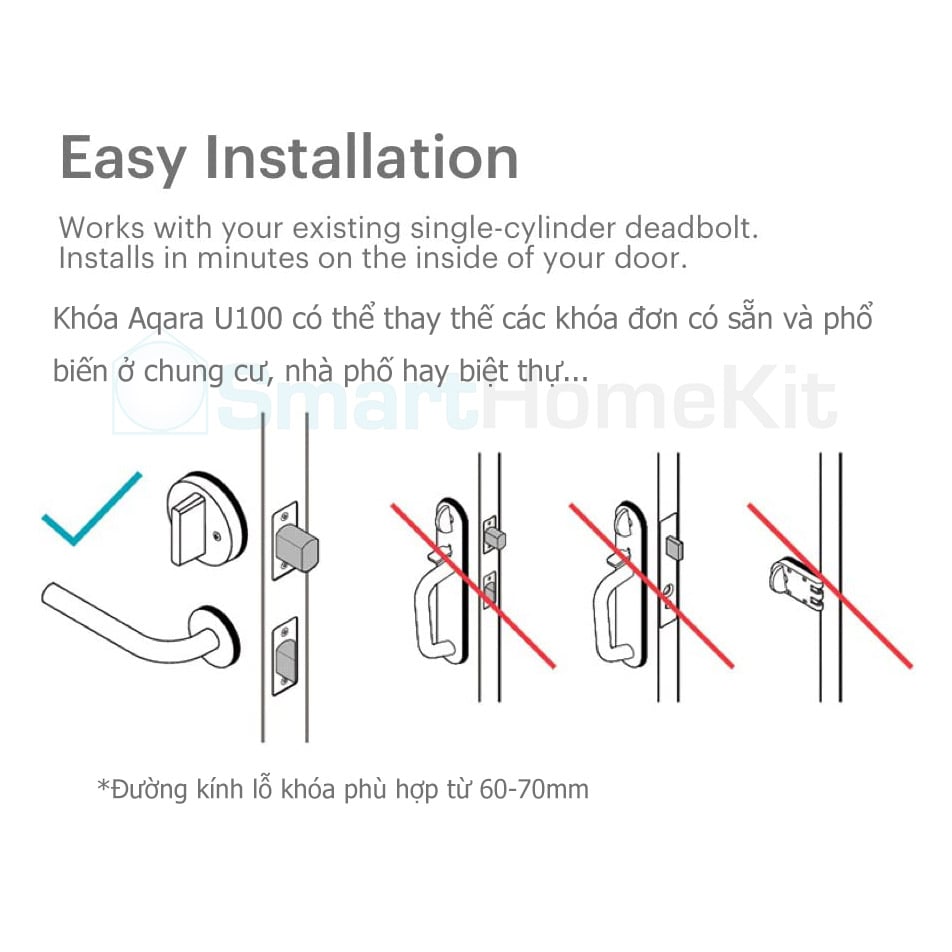 Easy Installation

Works with your existing single-cylinder deadbolt. Installs in minutes on the inside of your door.

Khóa Aqara U100 có thể thay thế các khóa đơn có sẵn và phổ biến ở chung cư, nhà phố hay biệt thự...

SmartHomeKit

*Đường kính lỗ khóa phù hợp từ 60-70mm